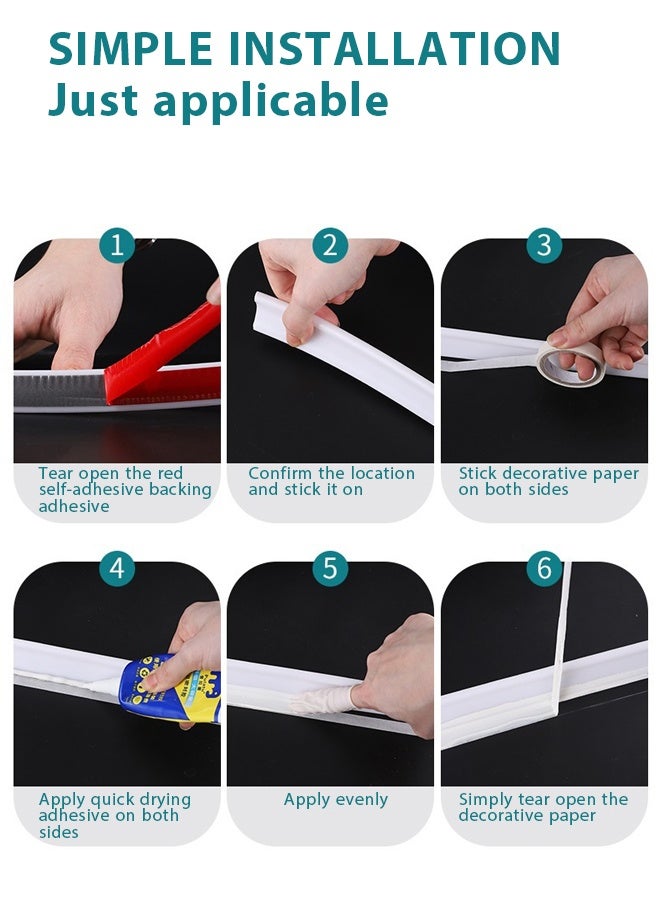 SIMPLE INSTALLATION
Just applicable

1
Tear open the red self-adhesive backing adhesive

2
Confirm the location and stick it on

3
Stick decorative paper on both sides

4
Apply quick drying adhesive on both sides

5
Apply evenly

6
Simply tear open the decorative paper