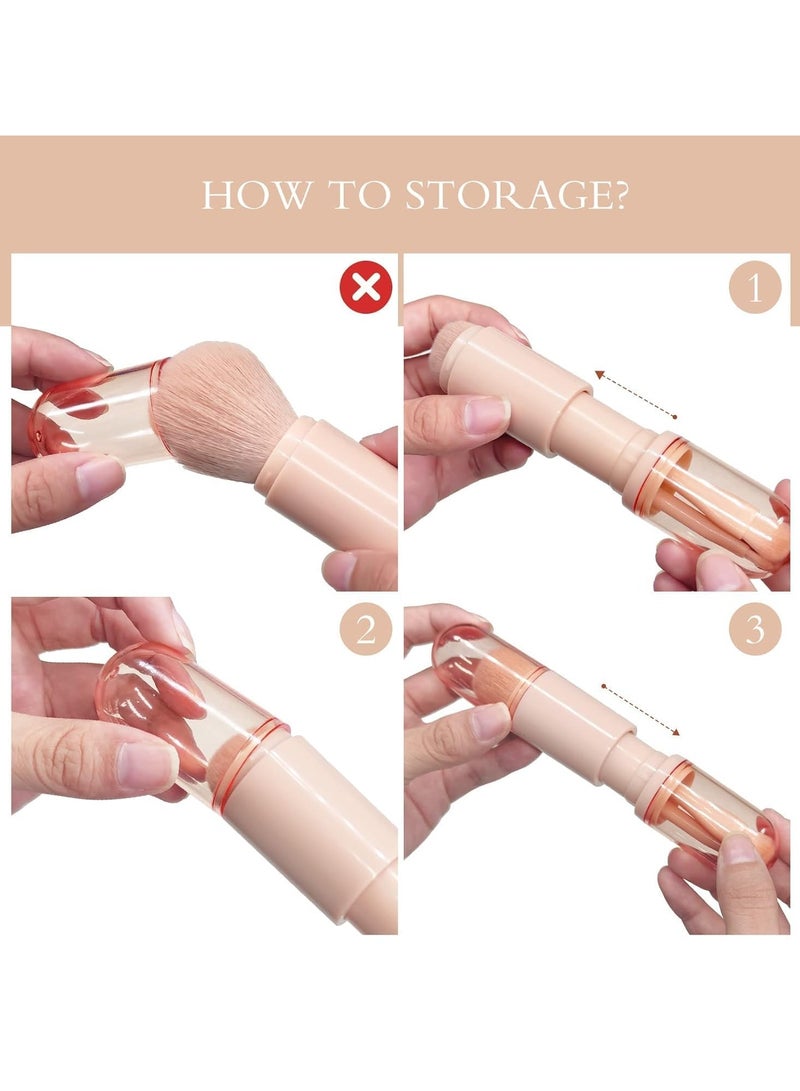 HOW TO STORAGE?

1

2

3