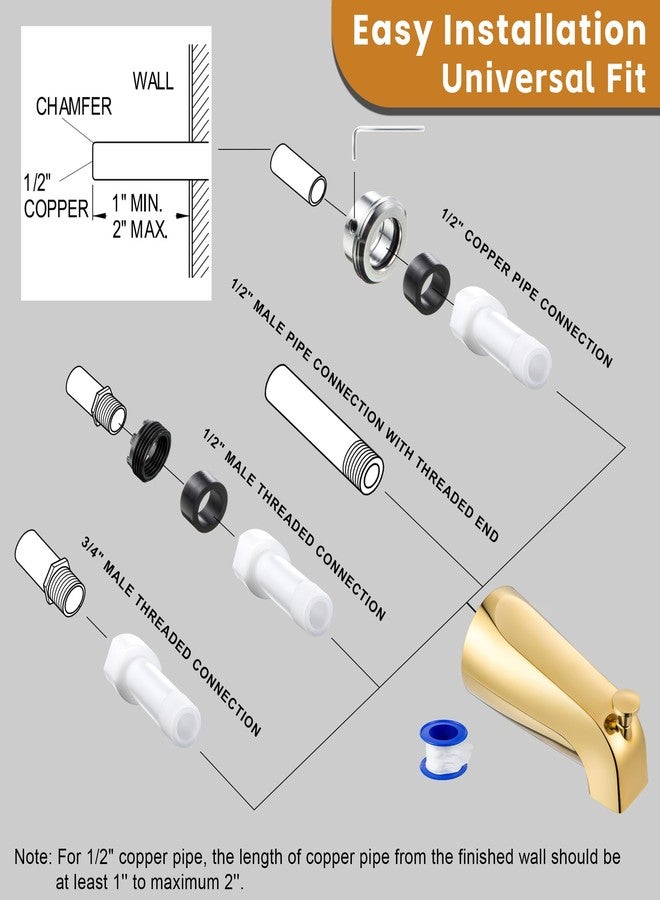 Easy Installation
Universal Fit

WALL
CHAMFER
1/2"
COPPER
1" MIN.
2" MAX.

1/2" COPPER PIPE CONNECTION

1/2" MALE PIPE CONNECTION WITH THREADED END

1/2" MALE THREADED CONNECTION

3/4" MALE THREADED CONNECTION

Note: For 1/2" copper pipe, the length of copper pipe from the finished wall should be at least 1" to maximum 2".