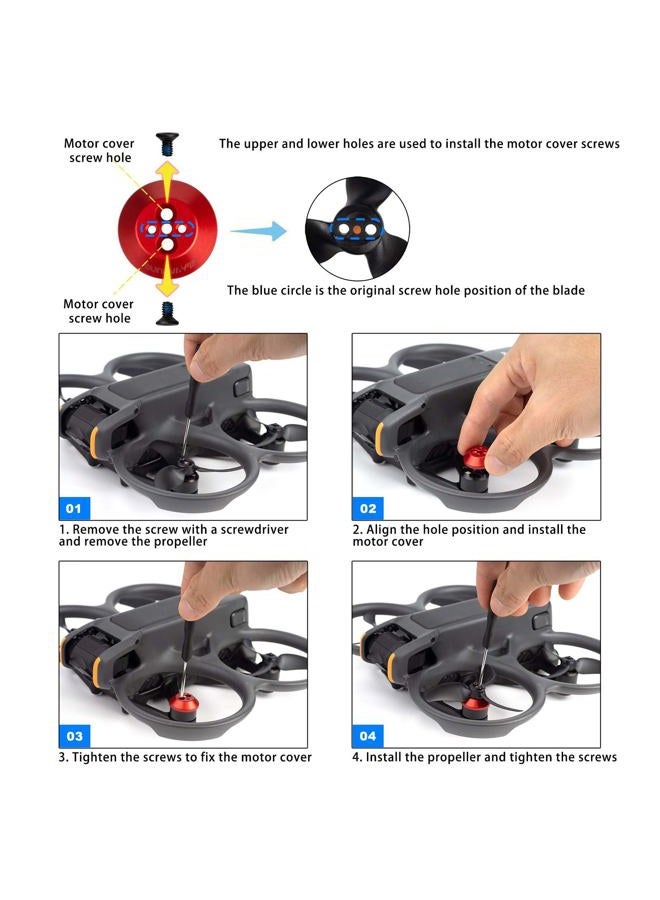 Motor cover screw hole

The upper and lower holes are used to install the motor cover screws

The blue circle is the original screw hole position of the blade

Motor cover screw hole

01

1. Remove the screw with a screwdriver and remove the propeller

02

2. Align the hole position and install the motor cover

03

3. Tighten the screws to fix the motor cover

04

4. Install the propeller and tighten the screws