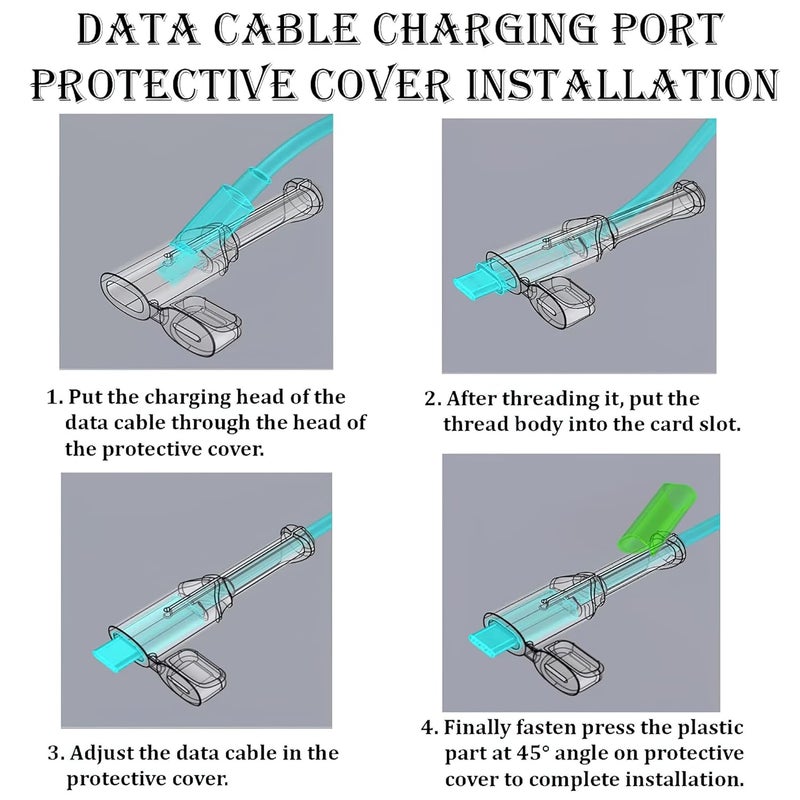 DATA CABLE CHARGING PORT PROTECTIVE COVER INSTALLATION

1. Put the charging head of the data cable through the head of the protective cover.

2. After threading it, put the thread body into the card slot.

3. Adjust the data cable in the protective cover.

4. Finally fasten press the plastic part at 45° angle on protective cover to complete installation.