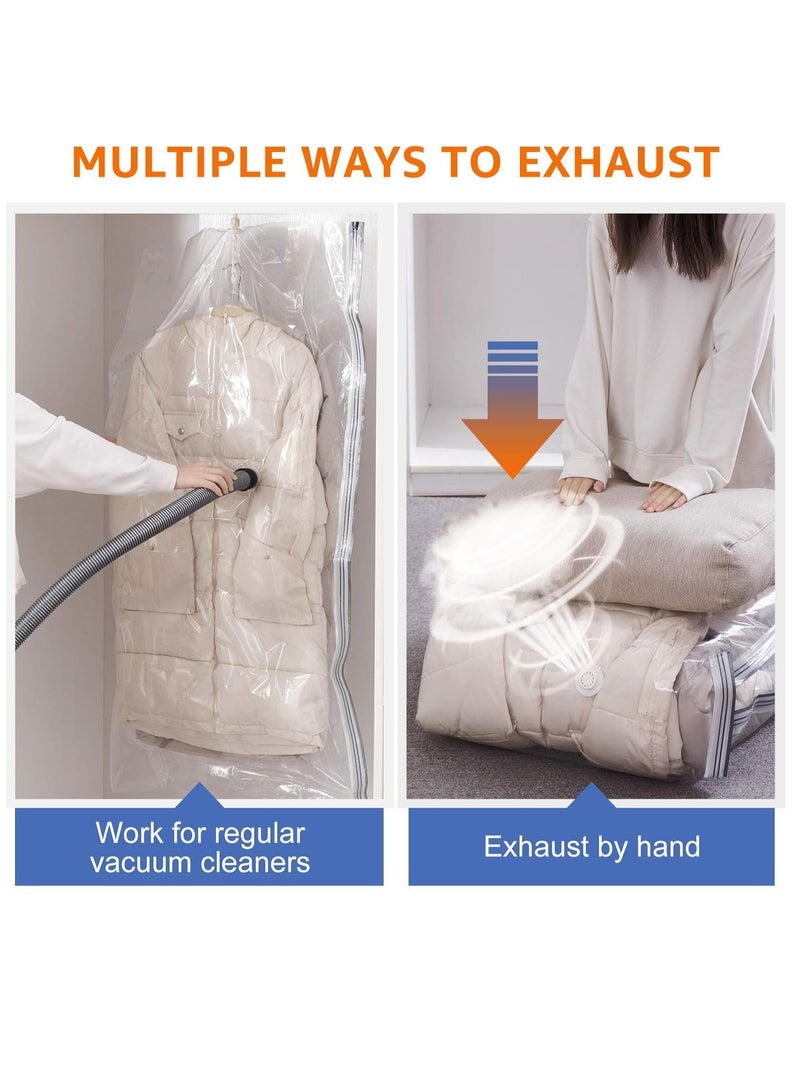 MULTIPLE WAYS TO EXHAUST

Work for regular vacuum cleaners

Exhaust by hand