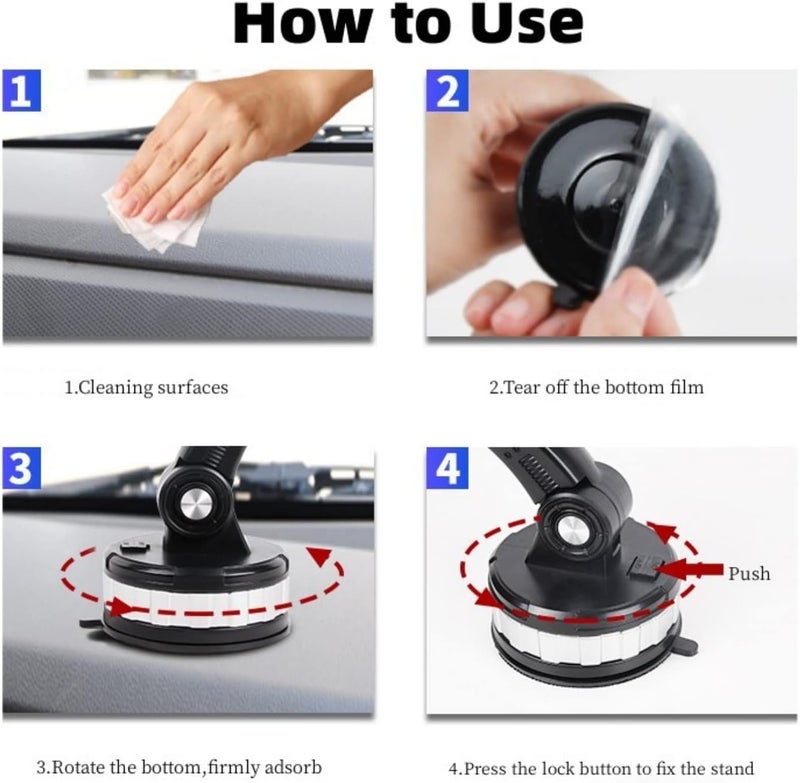 How to Use

1

2

1.Cleaning surfaces

2.Tear off the bottom film

3

4

Push

3.Rotate the bottom,firmly adsorb

4.Press the lock button to fix the stand