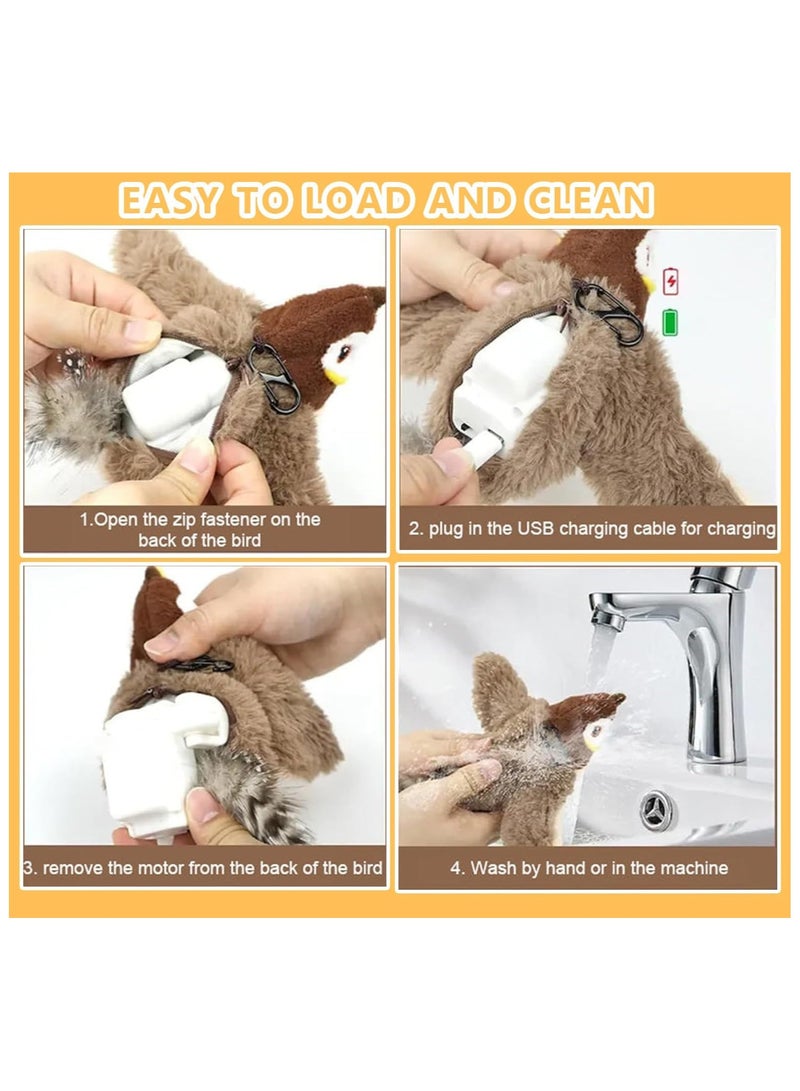 EASY TO LOAD AND CLEAN

1.Open the zip fastener on the back of the bird

2. plug in the USB charging cable for charging

3. remove the motor from the back of the bird

4. Wash by hand or in the machine