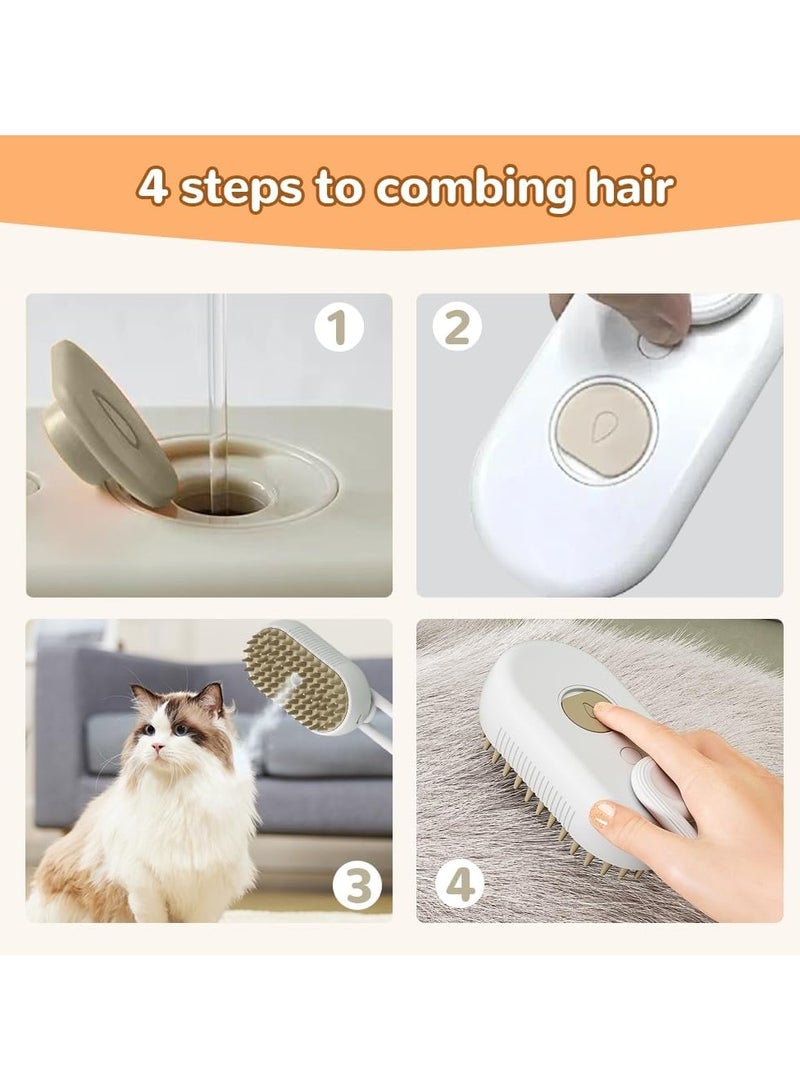 4 steps to combing hair

1

2

3

4