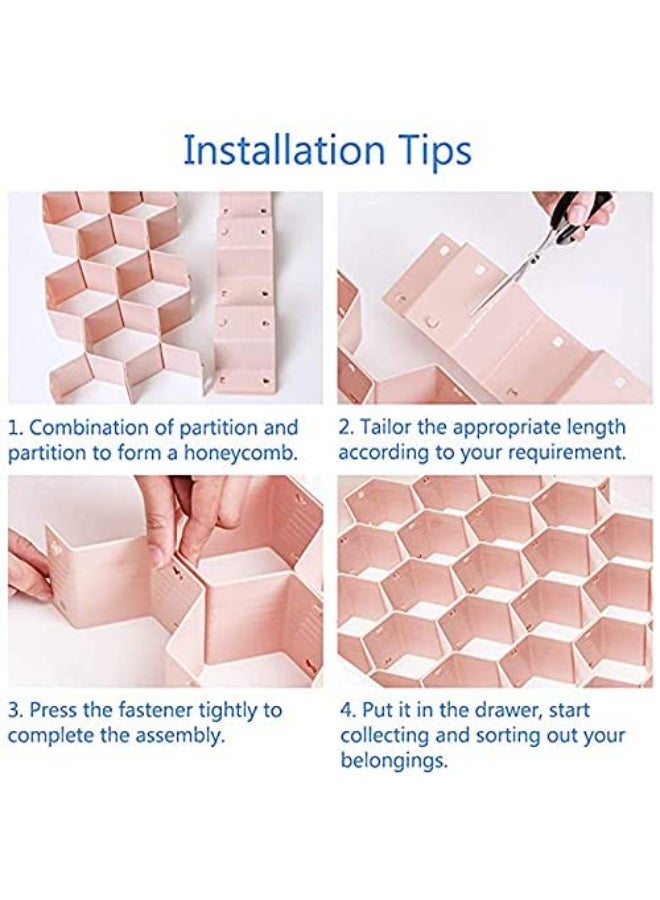 Installation Tips

1. Combination of partition and partition to form a honeycomb.

2. Tailor the appropriate length according to your requirement.

3. Press the fastener tightly to complete the assembly.

4. Put it in the drawer, start collecting and sorting out your belongings.