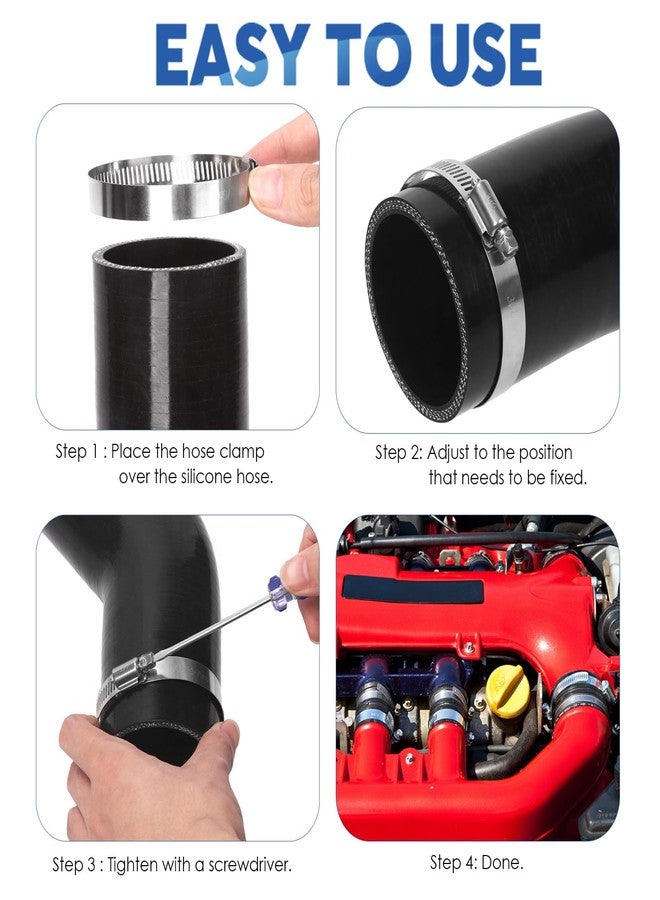 EASY TO USE

Step 1 : Place the hose clamp over the silicone hose.

Step 2: Adjust to the position that needs to be fixed.

Step 3 : Tighten with a screwdriver.

Step 4: Done.