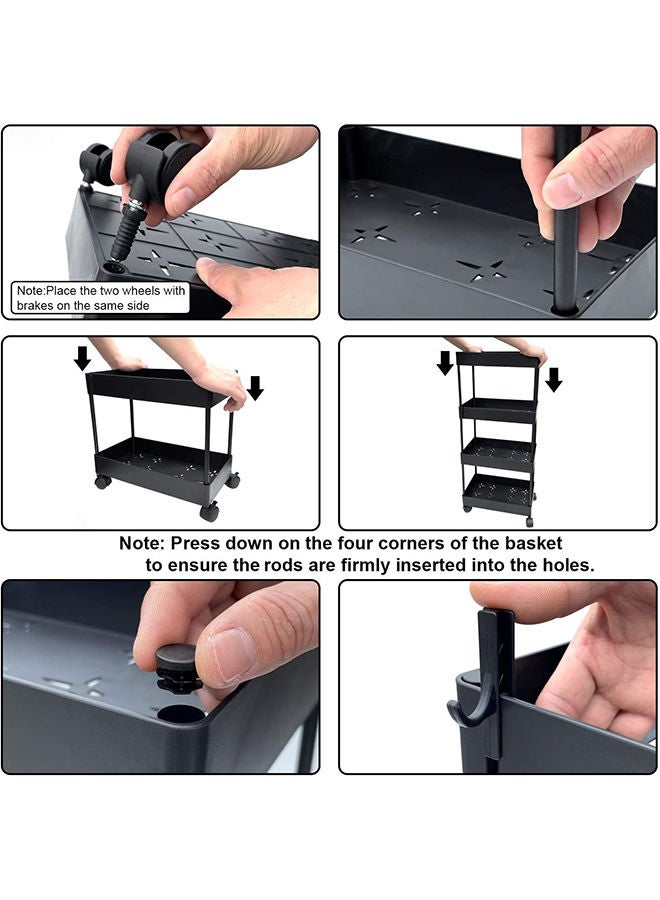 Note:Place the two wheels with brakes on the same side

Note: Press down on the four corners of the basket to ensure the rods are firmly inserted into the holes.