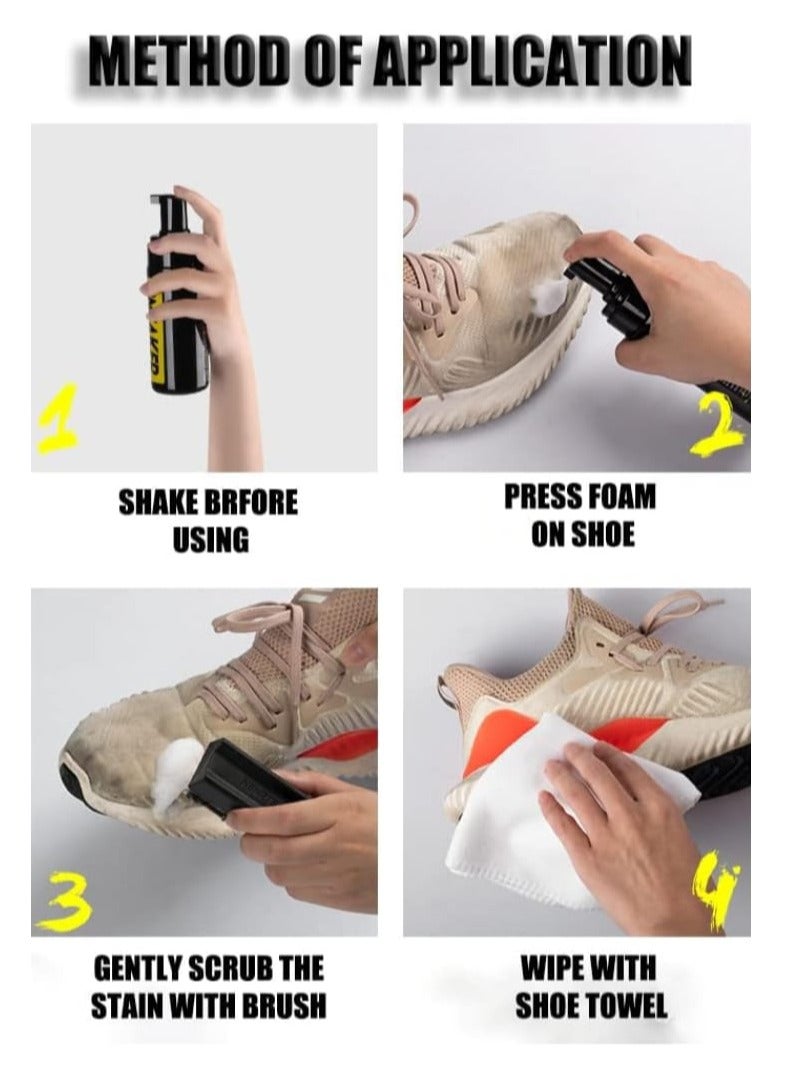 METHOD OF APPLICATION

1

SHAKE BRFORE USING

2

PRESS FOAM ON SHOE

3

GENTLY SCRUB THE STAIN WITH BRUSH

4

WIPE WITH SHOE TOWEL