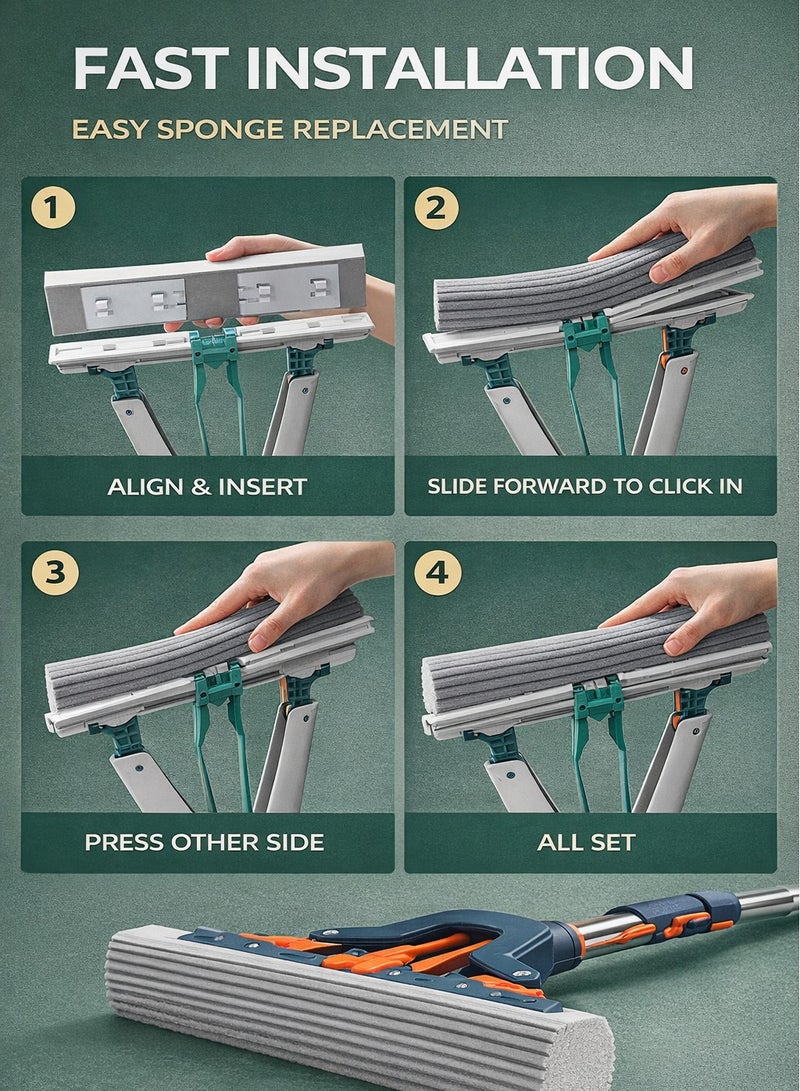 FAST INSTALLATION

EASY SPONGE REPLACEMENT

1

ALIGN & INSERT

2

SLIDE FORWARD TO CLICK IN

3

PRESS OTHER SIDE

4

ALL SET