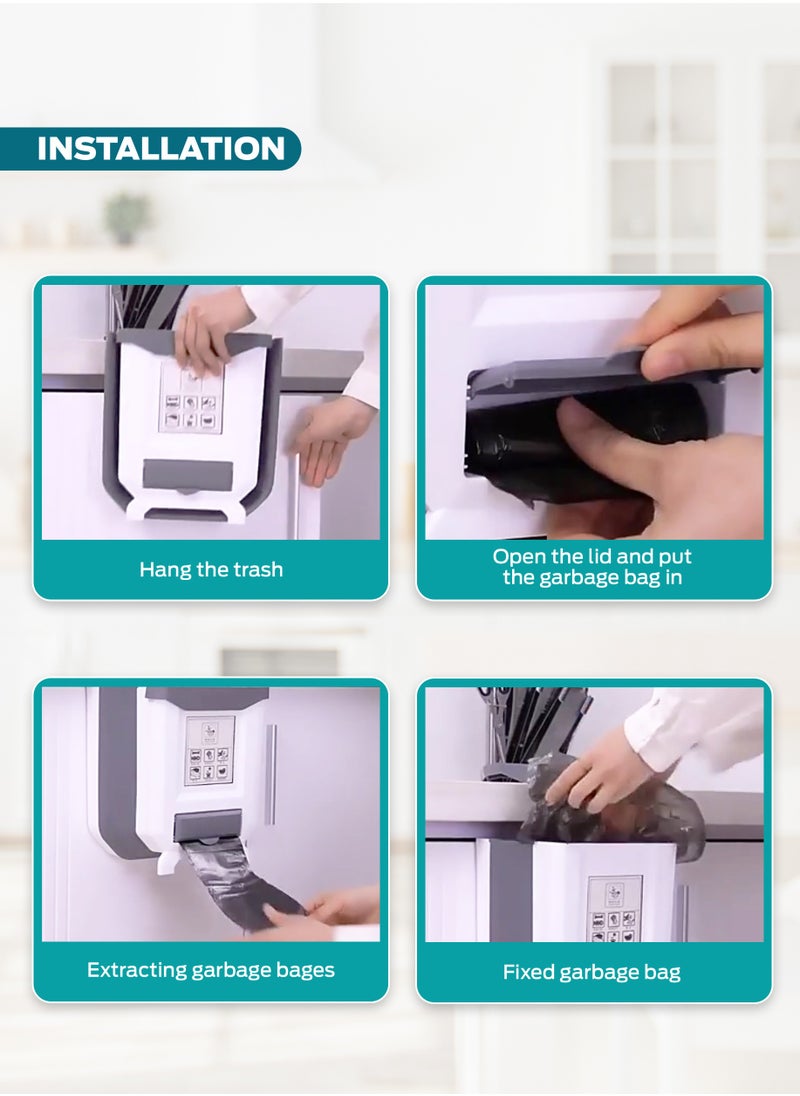 INSTALLATION

Hang the trash

Open the lid and put the garbage bag in

Extracting garbage bages

Fixed garbage bag