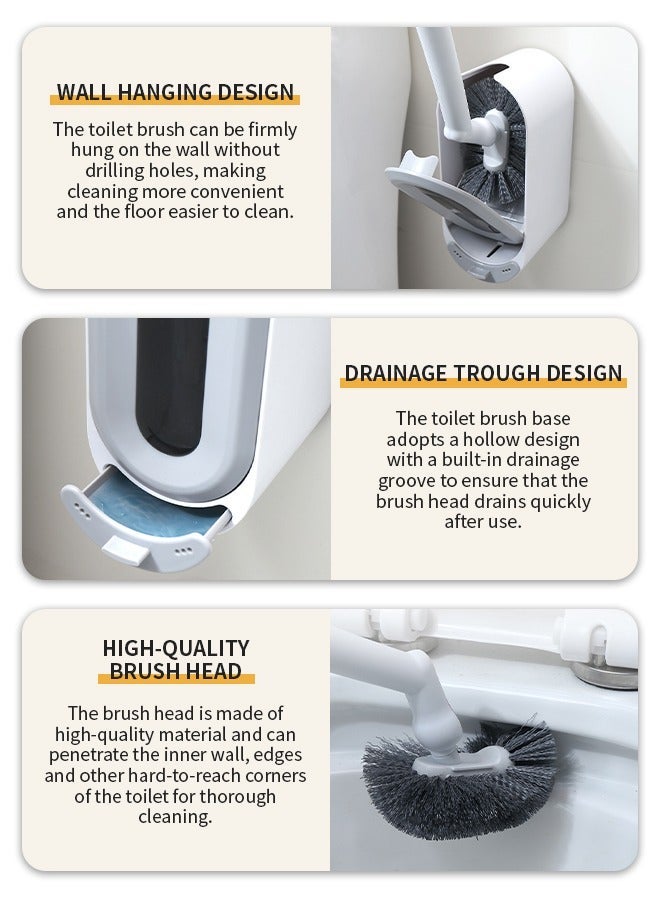 WALL HANGING DESIGN

The toilet brush can be firmly hung on the wall without drilling holes, making cleaning more convenient and the floor easier to clean.

DRAINAGE TROUGH DESIGN

The toilet brush base adopts a hollow design with a built-in drainage groove to ensure that the brush head drains quickly after use.

HIGH-QUALITY BRUSH HEAD

The brush head is made of high-quality material and can penetrate the inner wall, edges and other hard-to-reach corners of the toilet for thorough cleaning.