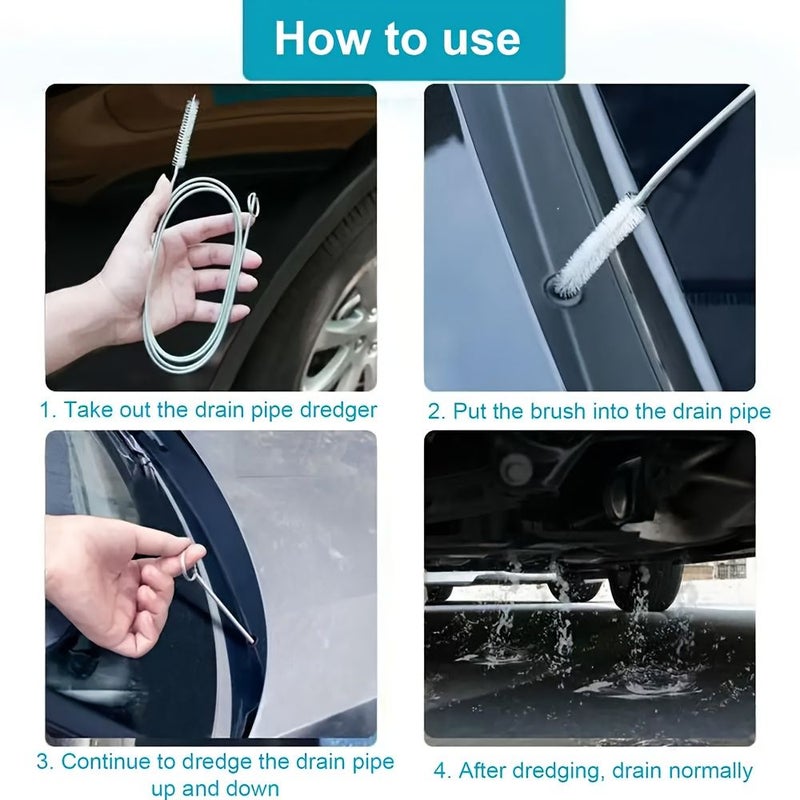 How to use

1. Take out the drain pipe dredger

2. Put the brush into the drain pipe

3. Continue to dredge the drain pipe up and down

4. After dredging, drain normally