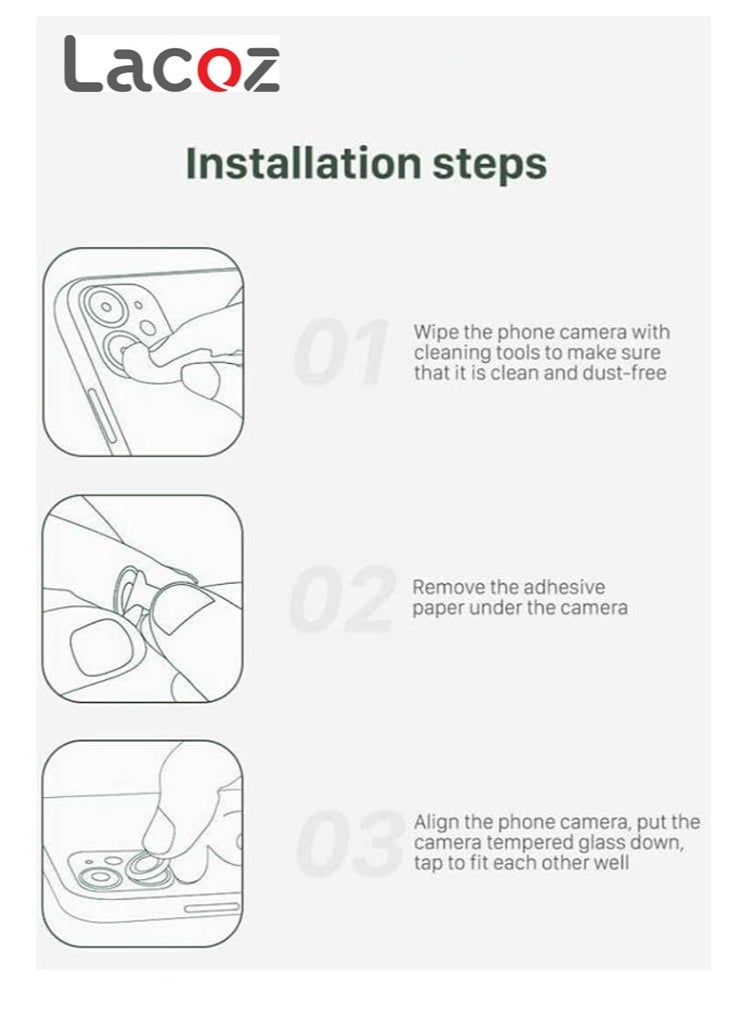 Lacoz

Installation steps

01 Wipe the phone camera with cleaning tools to make sure that it is clean and dust-free

02 Remove the adhesive paper under the camera

03 Align the phone camera, put the camera tempered glass down, tap to fit each other well