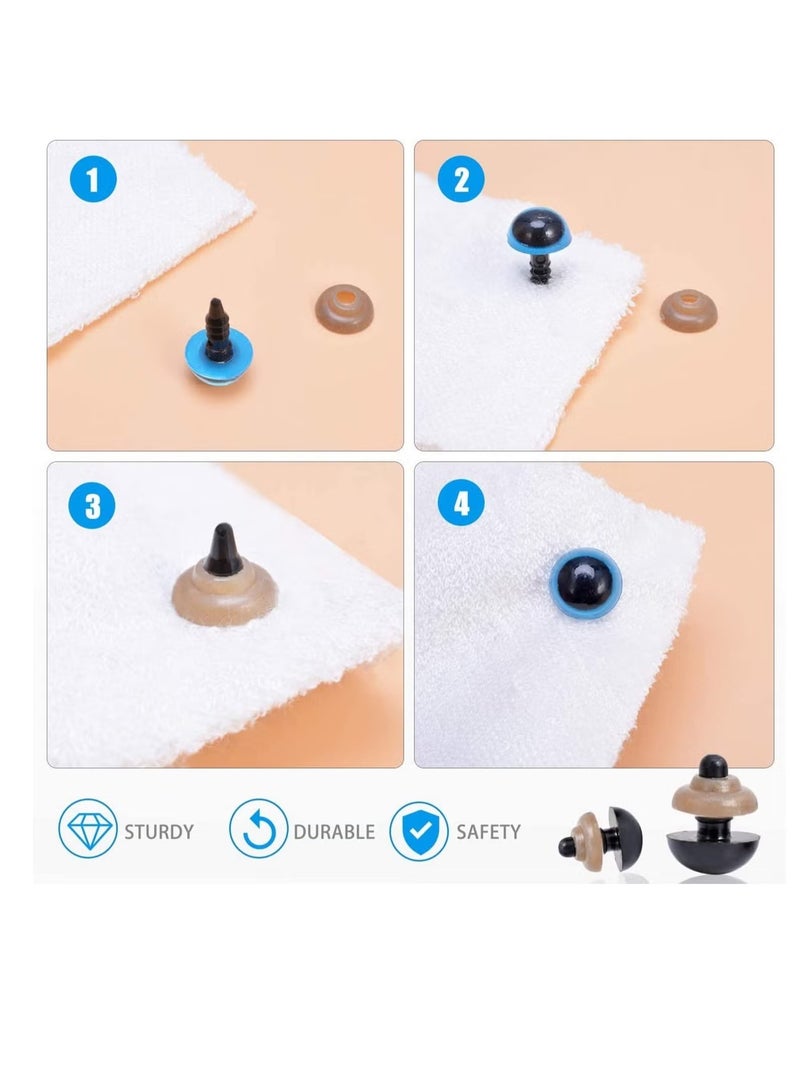 1

2

3

4

STURDY

DURABLE

SAFETY