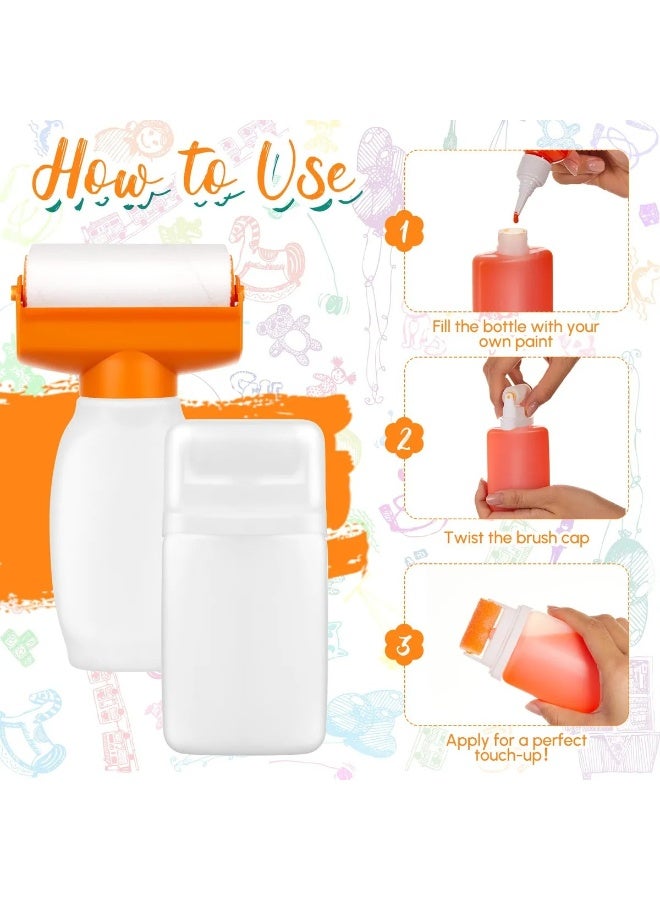 How to Use

1

Fill the bottle with your own paint

2

Twist the brush cap

3

Apply for a perfect touch-up!