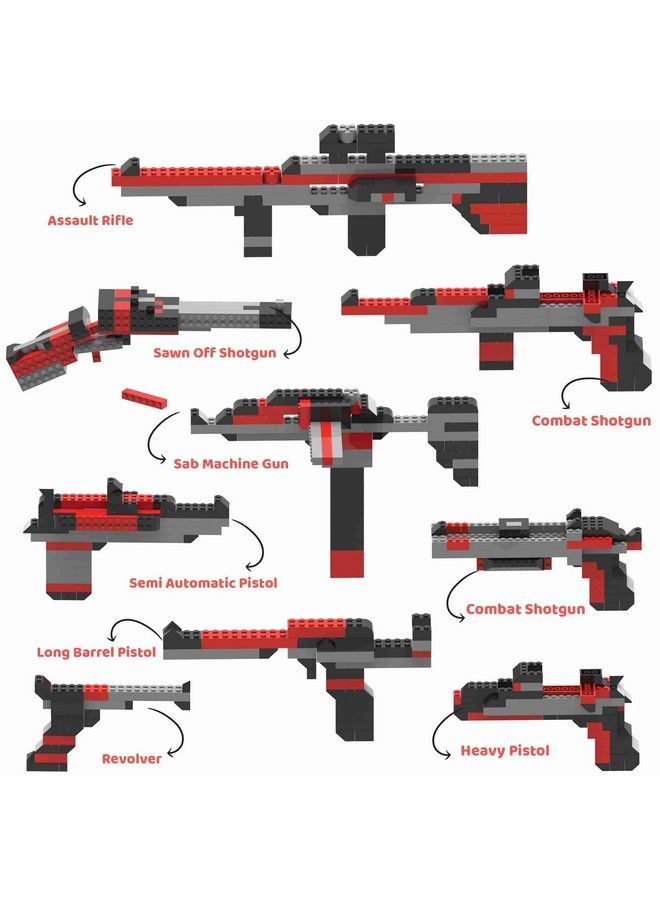 Assault Rifle

Sawn Off Shotgun

Combat Shotgun

Sab Machine Gun

Semi Automatic Pistol

Combat Shotgun

Long Barrel Pistol

Revolver

Heavy Pistol