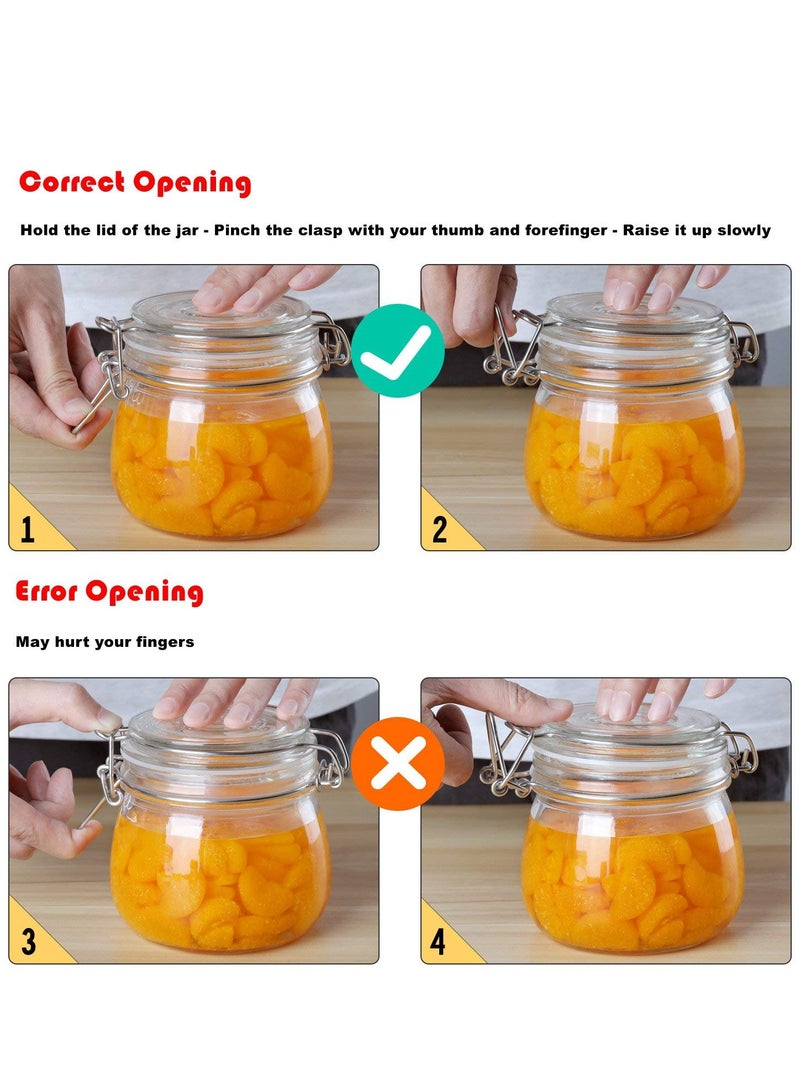 Correct Opening

Hold the lid of the jar - Pinch the clasp with your thumb and forefinger - Raise it up slowly

1

2

Error Opening

May hurt your fingers

3

4