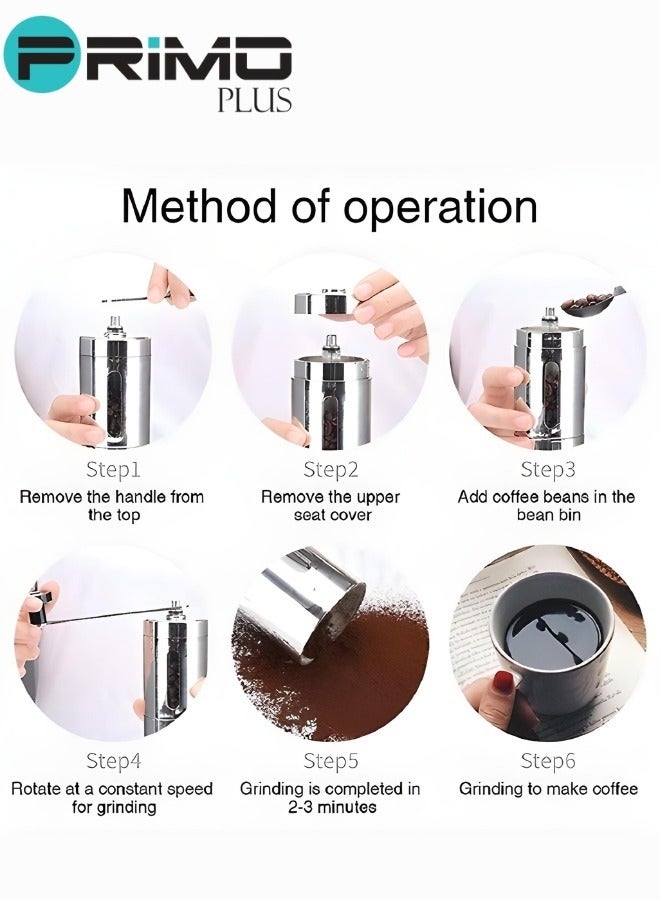 PRIMO
PLUS

Method of operation

Step1
Remove the handle from the top

Step2
Remove the upper seat cover

Step3
Add coffee beans in the bean bin

Step4
Rotate at a constant speed for grinding

Step5
Grinding is completed in 2-3 minutes

Step6
Grinding to make coffee