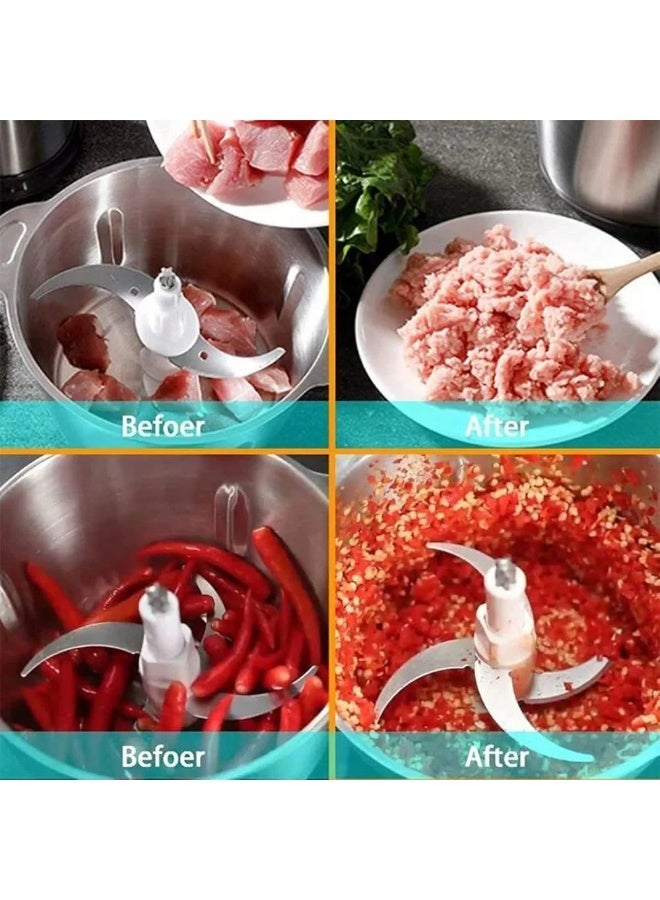 Befoer
After
Befoer
After