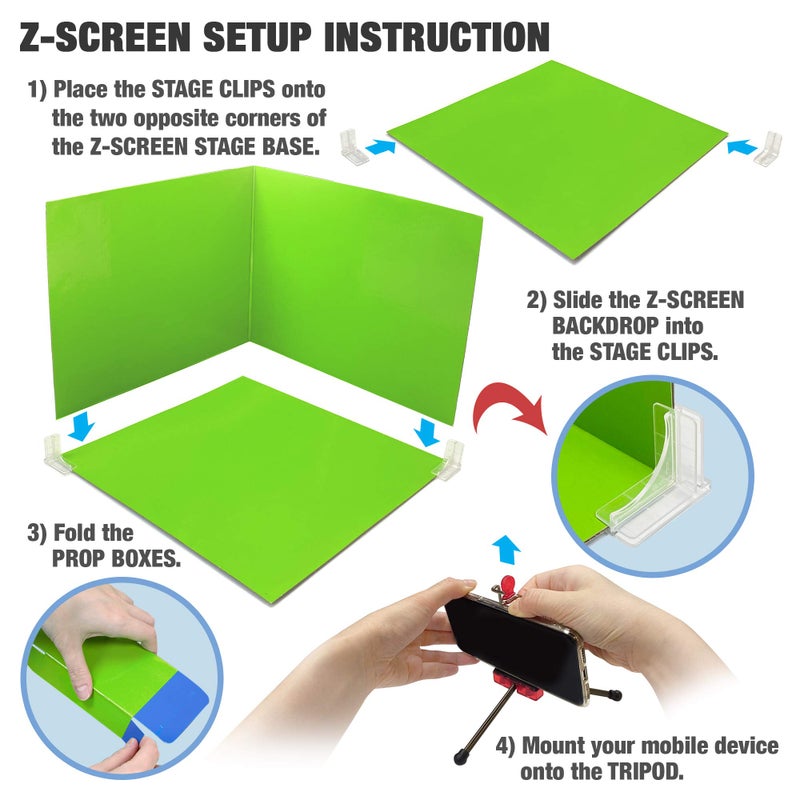 Z-SCREEN SETUP INSTRUCTION

1) Place the STAGE CLIPS onto the two opposite corners of the Z-SCREEN STAGE BASE.

2) Slide the Z-SCREEN BACKDROP into the STAGE CLIPS.

3) Fold the PROP BOXES.

4) Mount your mobile device onto the TRIPOD.