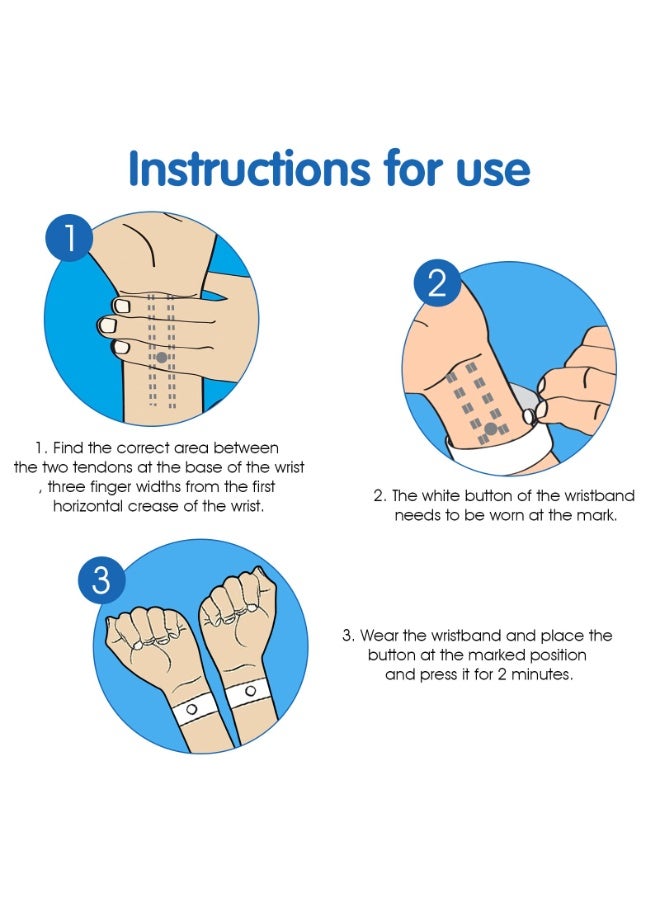 Instructions for use

1

1. Find the correct area between the two tendons at the base of the wrist , three finger widths from the first horizontal crease of the wrist.

2

2. The white button of the wristband needs to be worn at the mark.

3

3. Wear the wristband and place the button at the marked position and press it for 2 minutes.