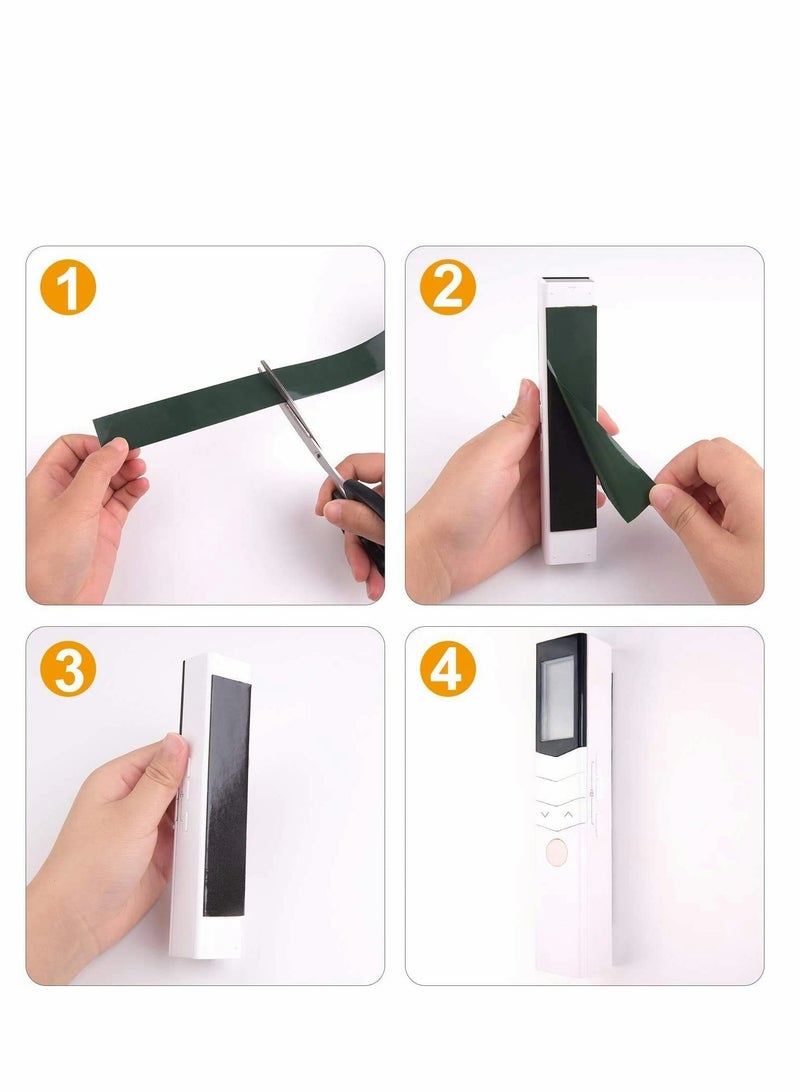 1

2

3

4