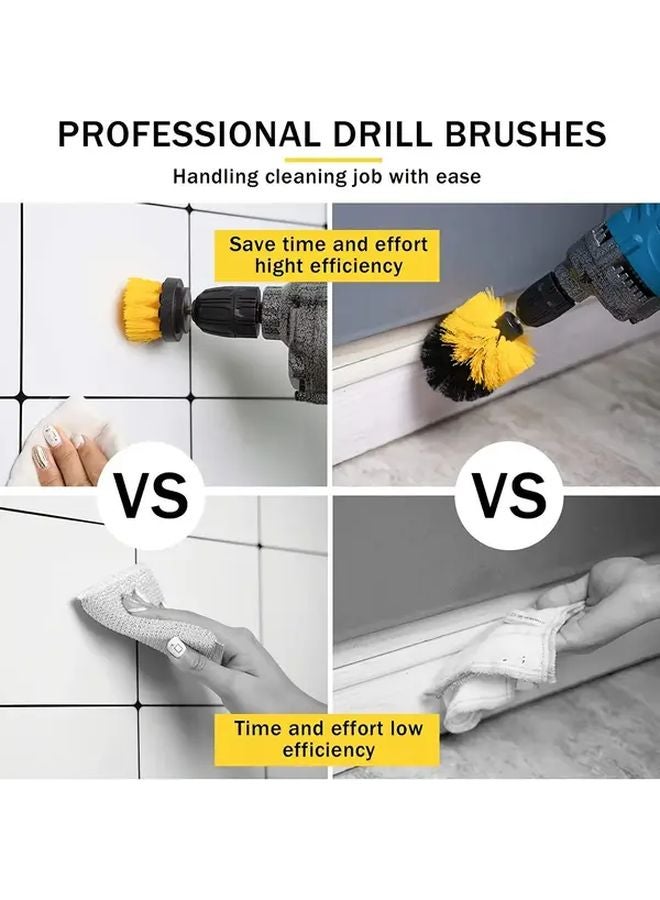 PROFESSIONAL DRILL BRUSHES

Handling cleaning job with ease

Save time and effort hight efficiency

VS

VS

Time and effort low efficiency