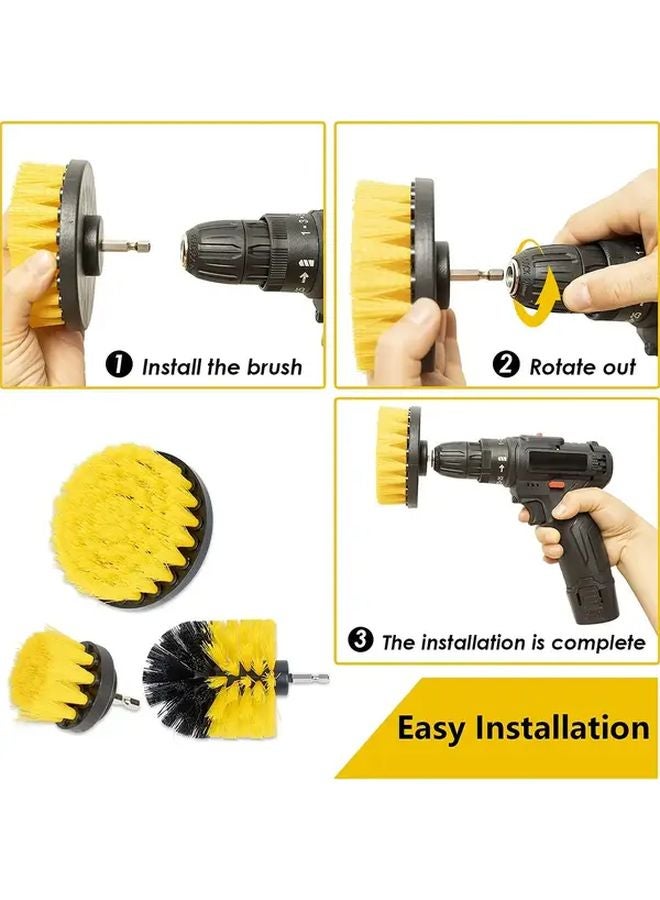 1 Install the brush

2 Rotate out

3 The installation is complete

Easy Installation