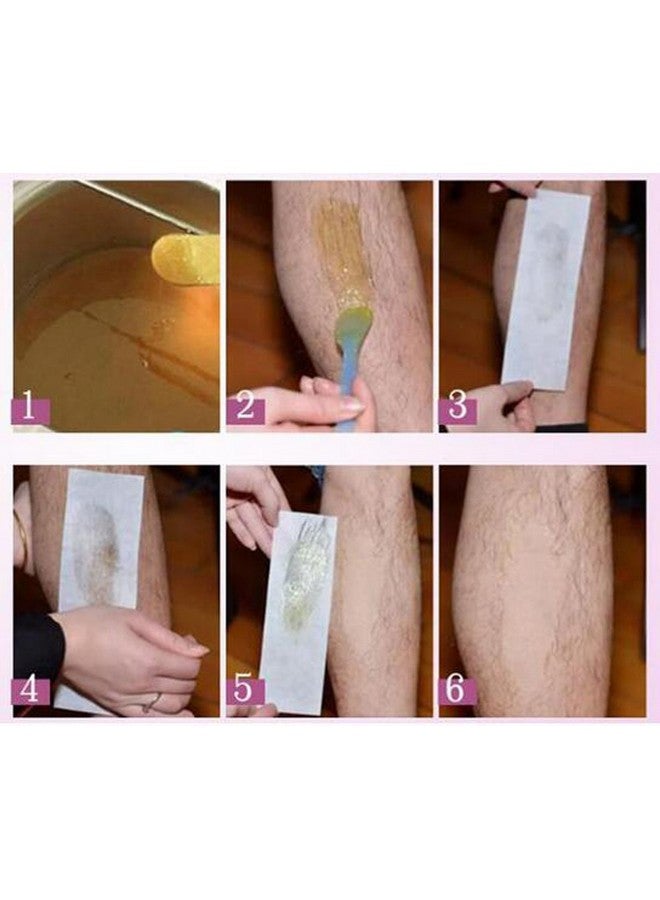 1

2

3

4

5

6