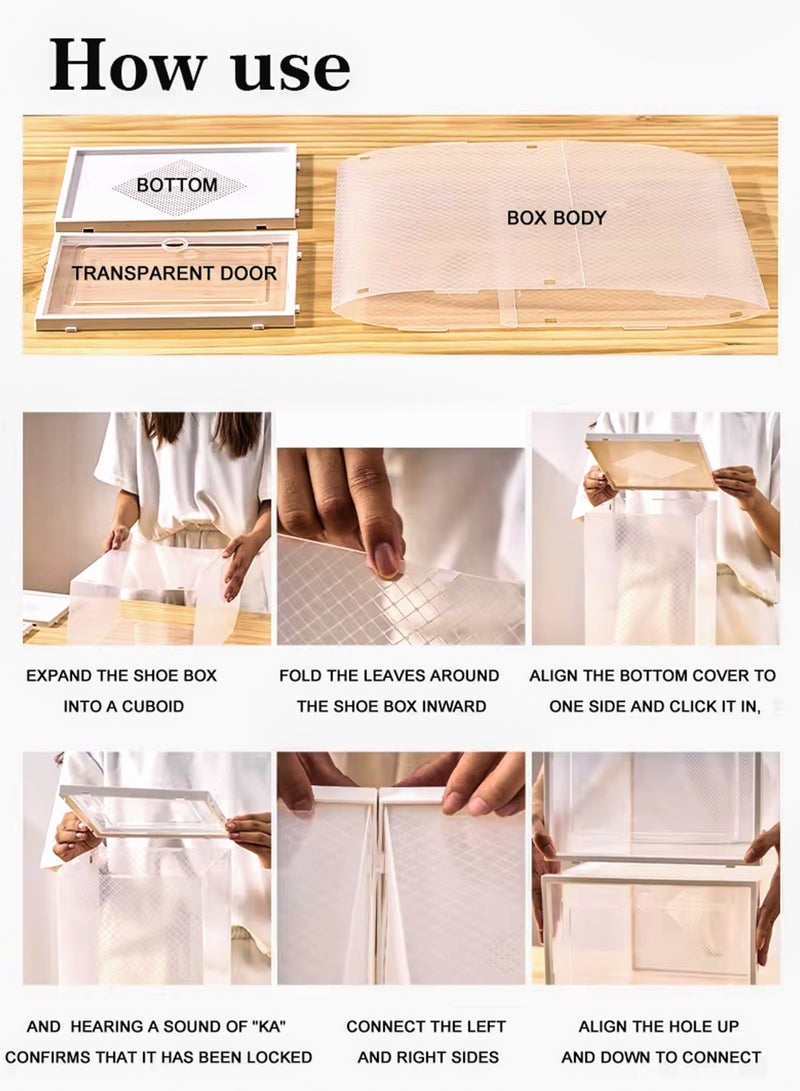 How use

BOTTOM

TRANSPARENT DOOR

BOX BODY

EXPAND THE SHOE BOX INTO A CUBOID

FOLD THE LEAVES AROUND THE SHOE BOX INWARD

ALIGN THE BOTTOM COVER TO ONE SIDE AND CLICK IT IN,

AND HEARING A SOUND OF "KA" CONFIRMS THAT IT HAS BEEN LOCKED

CONNECT THE LEFT AND RIGHT SIDES

ALIGN THE HOLE UP AND DOWN TO CONNECT