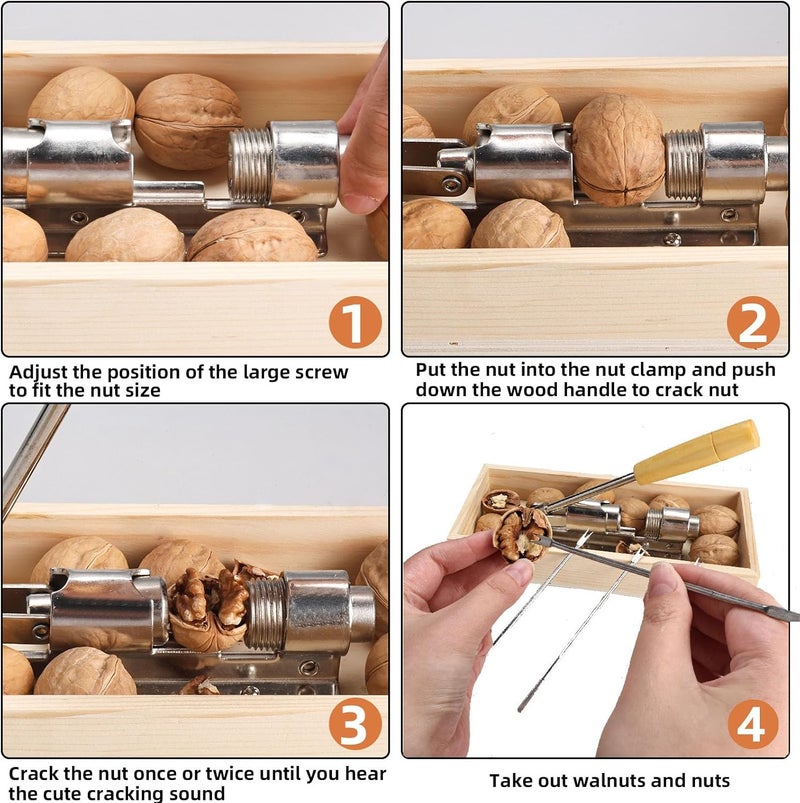 1

Adjust the position of the large screw to fit the nut size

2

Put the nut into the nut clamp and push down the wood handle to crack nut

3

Crack the nut once or twice until you hear the cute cracking sound

4

Take out walnuts and nuts