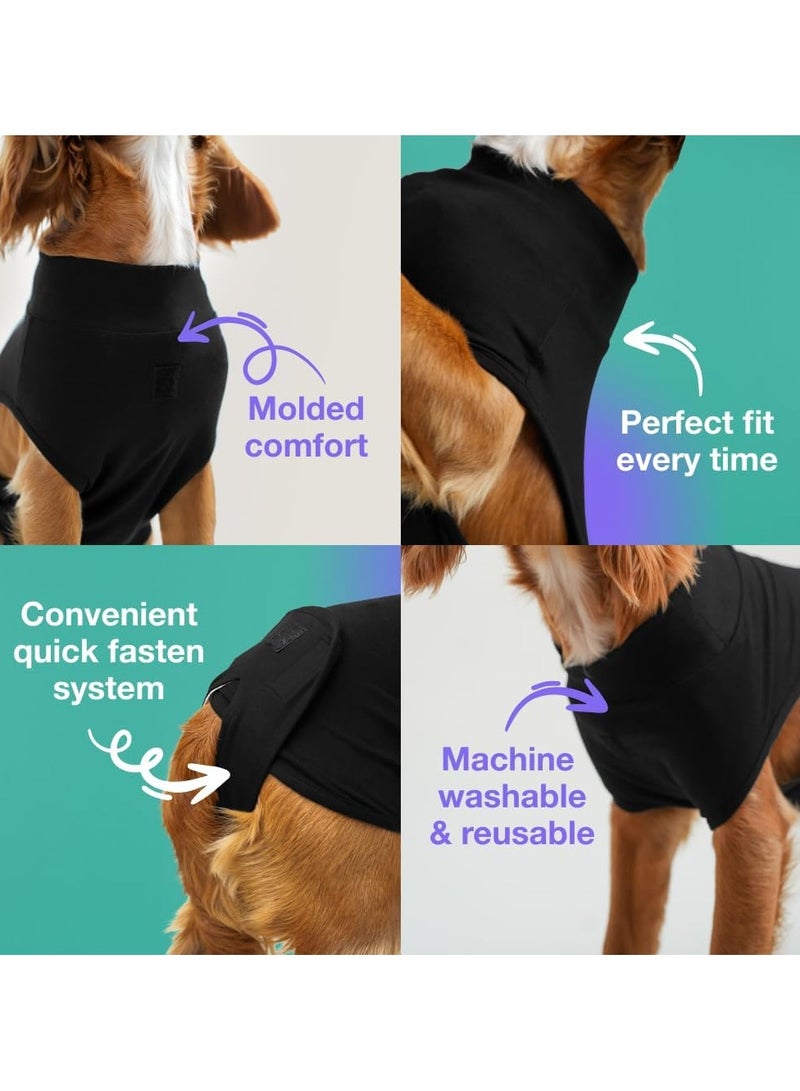 Molded comfort

Perfect fit every time

Convenient quick fasten system

Machine washable & reusable