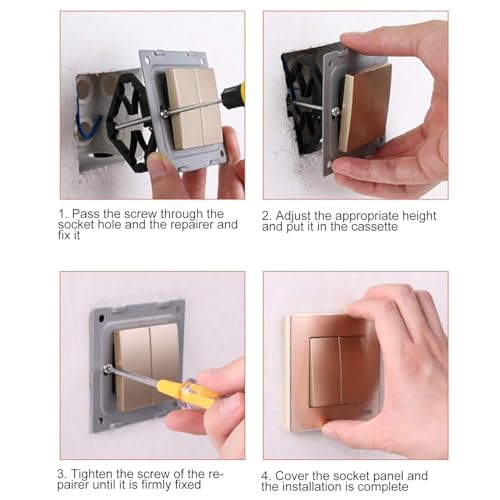 1. Pass the screw through the socket hole and the repairer and fix it

2. Adjust the appropriate height and put it in the cassette

3. Tighten the screw of the repairer until it is firmly fixed

4. Cover the socket panel and the installation is complete