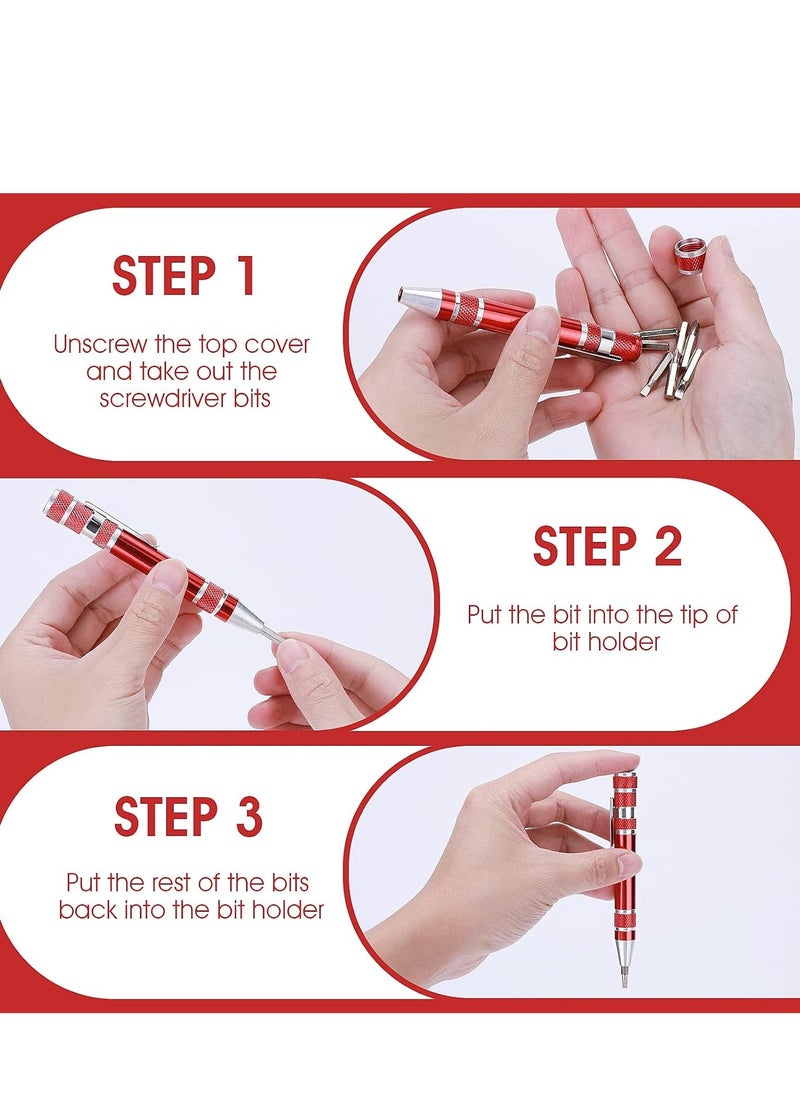 STEP 1

Unscrew the top cover and take out the screwdriver bits

STEP 2

Put the bit into the tip of bit holder

STEP 3

Put the rest of the bits back into the bit holder