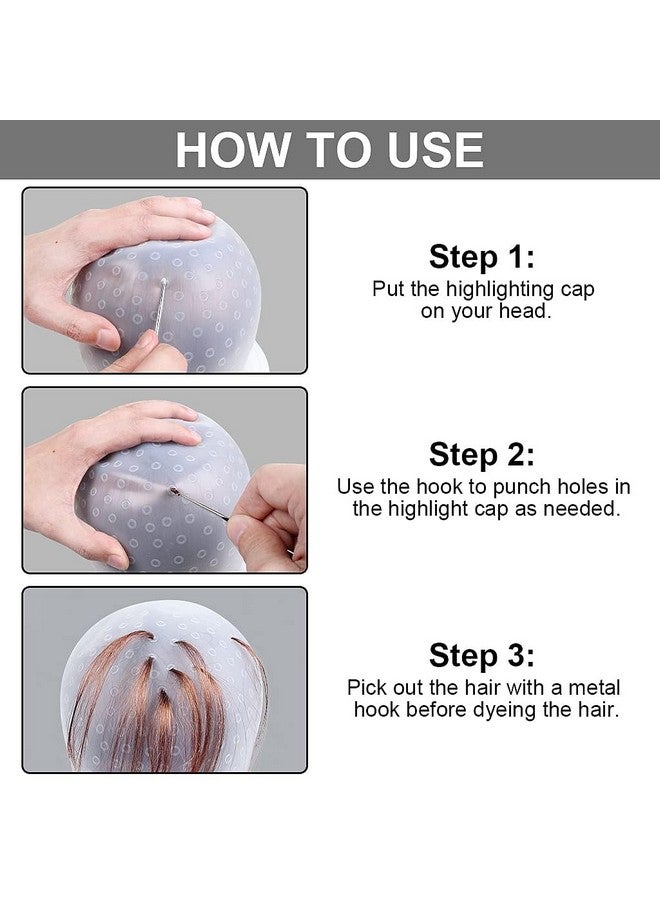 HOW TO USE

Step 1:
Put the highlighting cap on your head.

Step 2:
Use the hook to punch holes in the highlight cap as needed.

Step 3:
Pick out the hair with a metal hook before dyeing the hair.