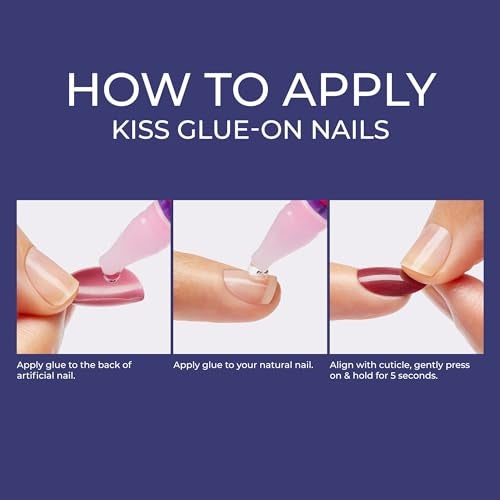 HOW TO APPLY
KISS GLUE-ON NAILS

Apply glue to the back of artificial nail.

Apply glue to your natural nail.

Align with cuticle, gently press on & hold for 5 seconds.