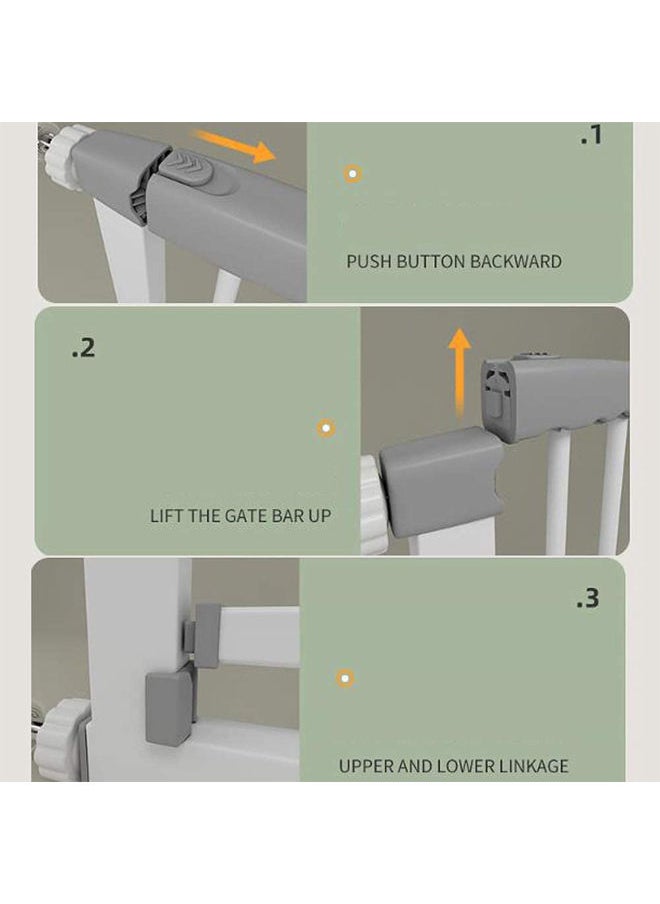 .1

PUSH BUTTON BACKWARD

.2

LIFT THE GATE BAR UP

.3

UPPER AND LOWER LINKAGE