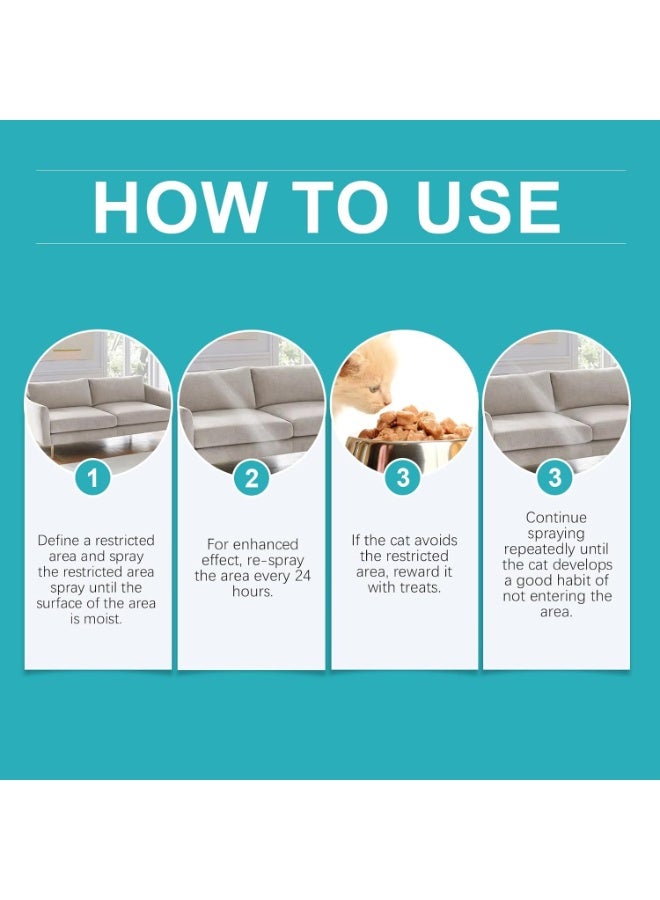 HOW TO USE

1

Define a restricted area and spray the restricted area spray until the surface of the area is moist.

2

For enhanced effect, re-spray the area every 24 hours.

3

If the cat avoids the restricted area, reward it with treats.

3

Continue spraying repeatedly until the cat develops a good habit of not entering the area.