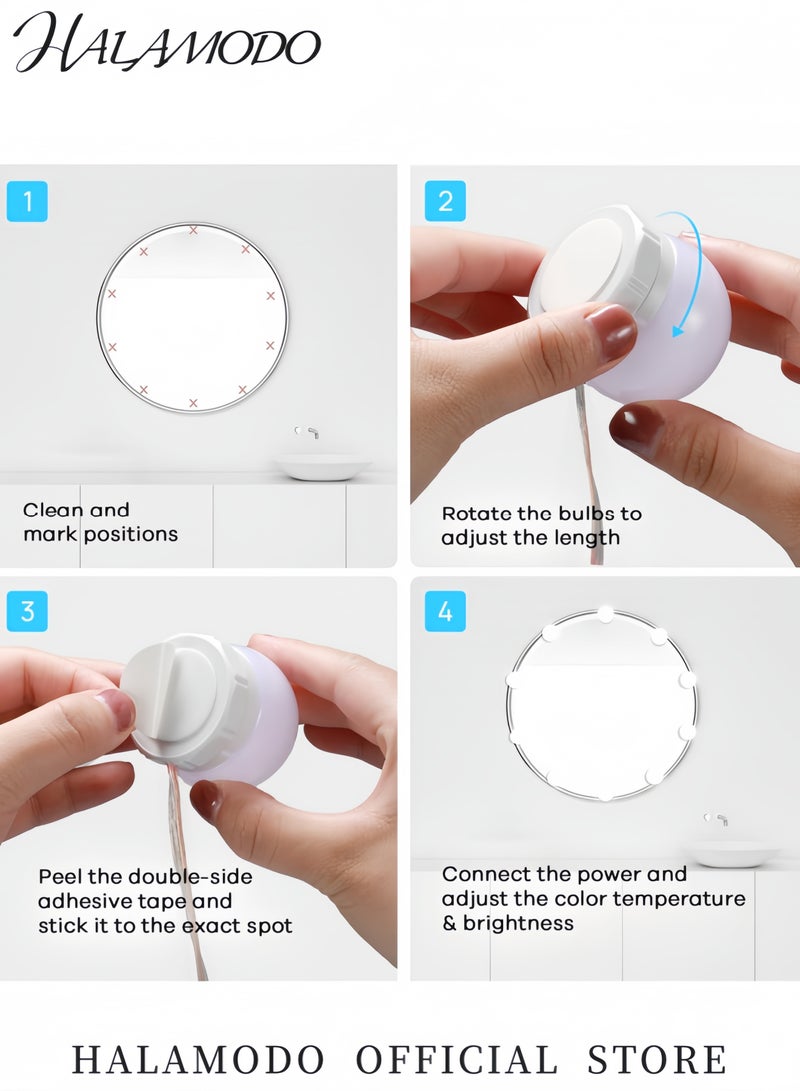 HALAMODO

1

Clean and mark positions

2

Rotate the bulbs to adjust the length

3

Peel the double-side adhesive tape and stick it to the exact spot

4

Connect the power and adjust the color temperature & brightness

HALAMODO OFFICIAL STORE