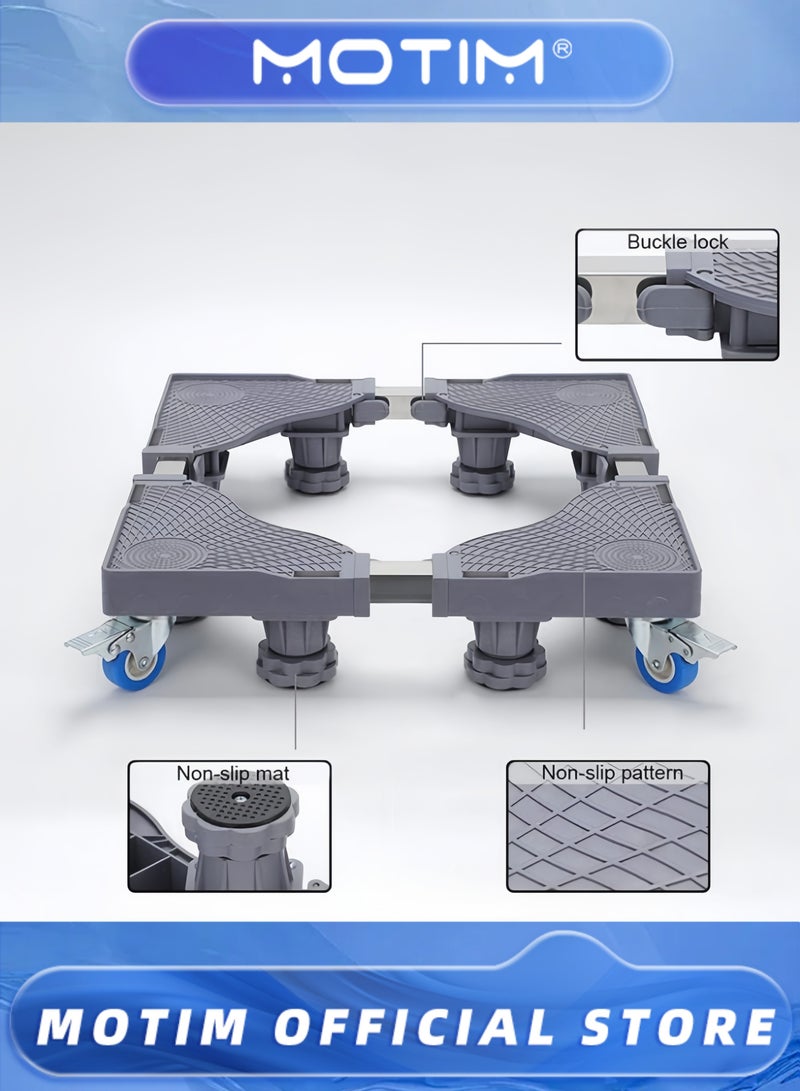 MOTIM®

Buckle lock

Non-slip mat

Non-slip pattern

MOTIM OFFICIAL STORE