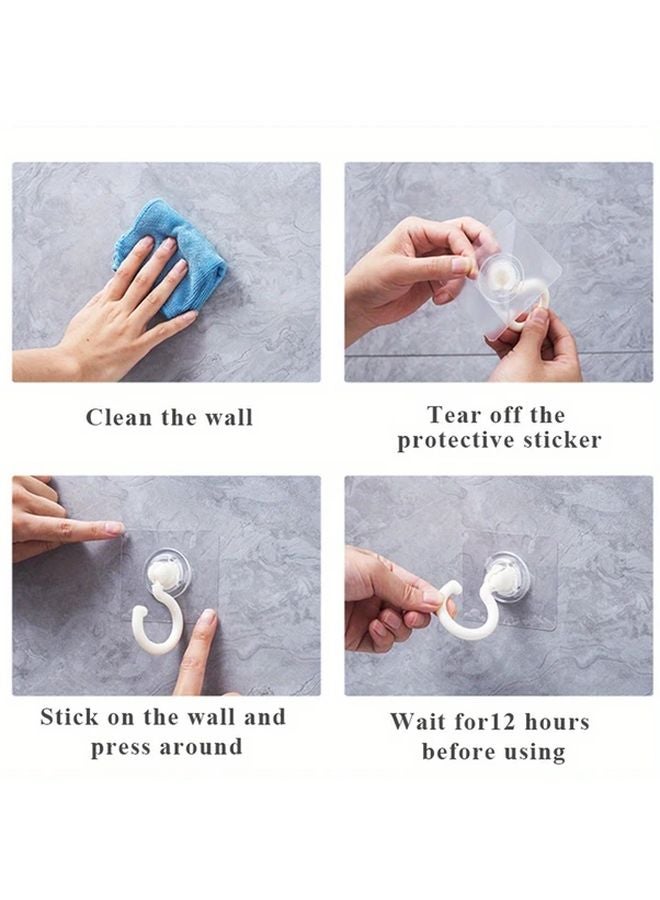 Clean the wall

Tear off the protective sticker

Stick on the wall and press around

Wait for12 hours before using