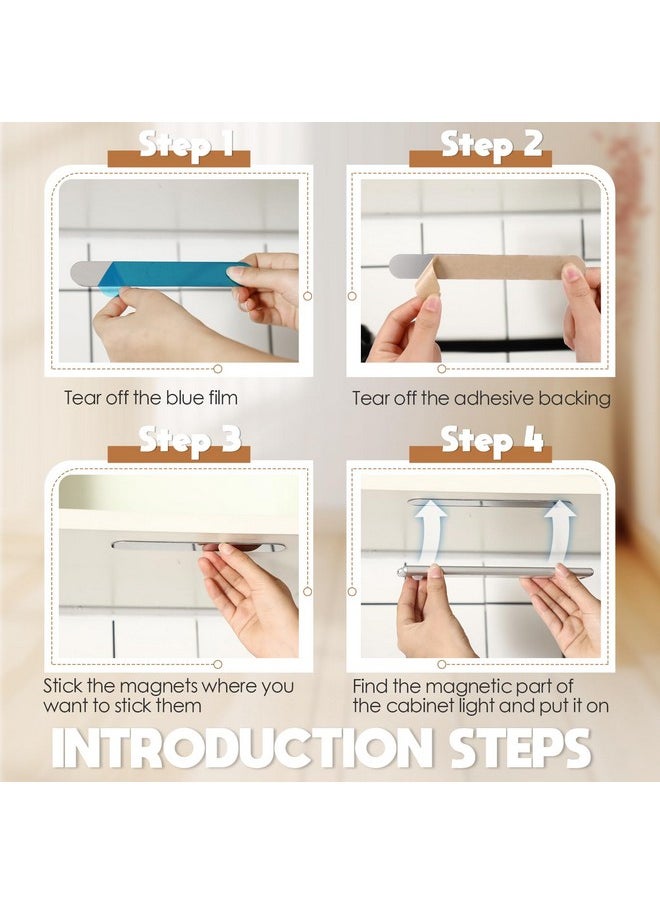 Step 1

Tear off the blue film

Step 2

Tear off the adhesive backing

Step 3

Stick the magnets where you want to stick them

Step 4

Find the magnetic part of the cabinet light and put it on

INTRODUCTION STEPS