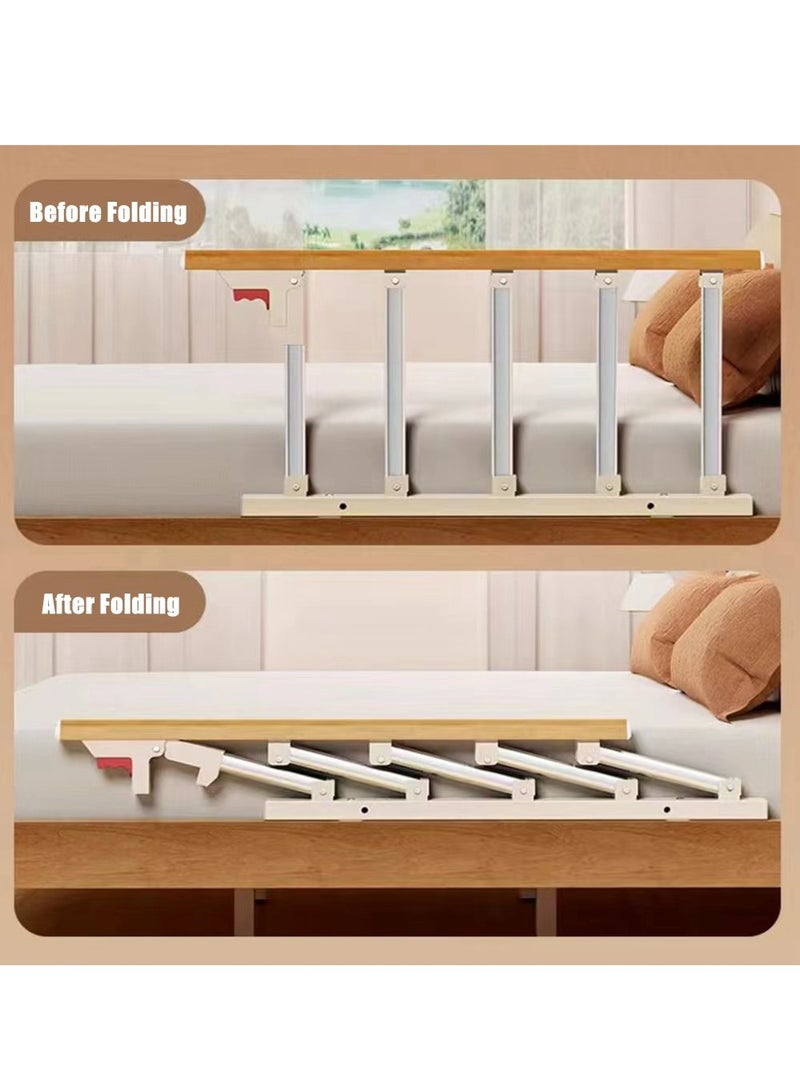 Before Folding

After Folding