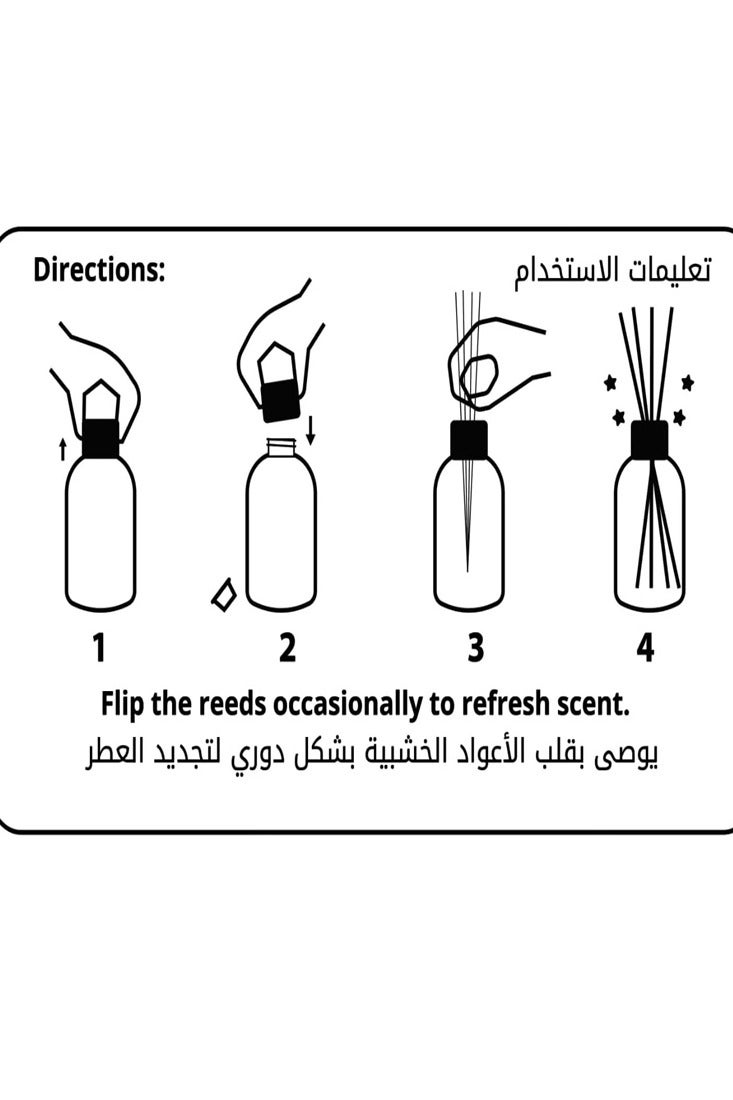 Directions:

تعليمات الاستخدام

1

2

3

4

Flip the reeds occasionally to refresh scent.

يوصى بقلب الأعواد الخشبية بشكل دوري لتجديد العطر