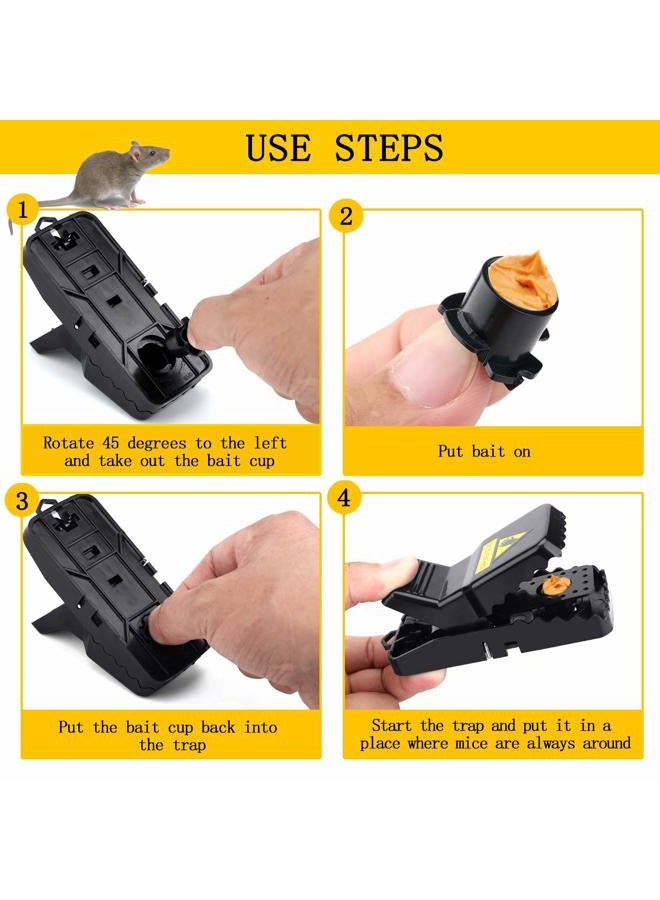 USE STEPS

1

Rotate 45 degrees to the left and take out the bait cup

2

Put bait on

3

Put the bait cup back into the trap

4

Start the trap and put it in a place where mice are always around