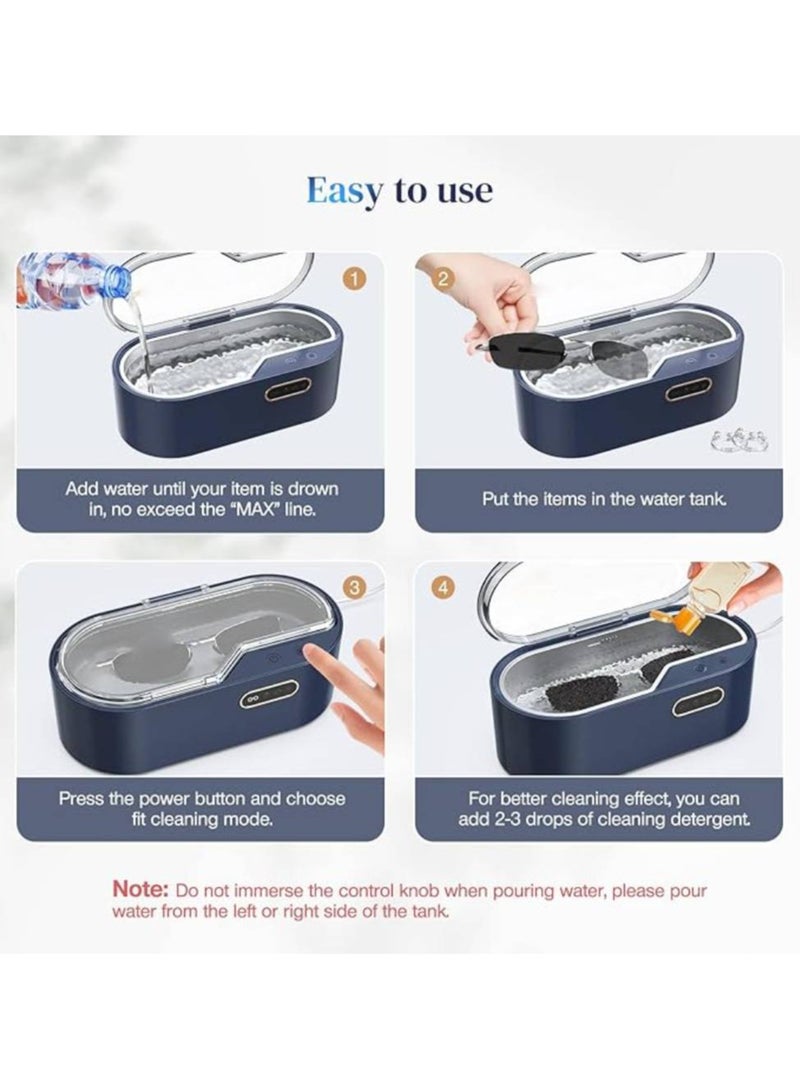 Easy to use

1

Add water until your item is drown in, no exceed the "MAX" line.

2

Put the items in the water tank.

3

Press the power button and choose fit cleaning mode.

4

For better cleaning effect, you can add 2-3 drops of cleaning detergent.

Note: Do not immerse the control knob when pouring water, please pour water from the left or right side of the tank.