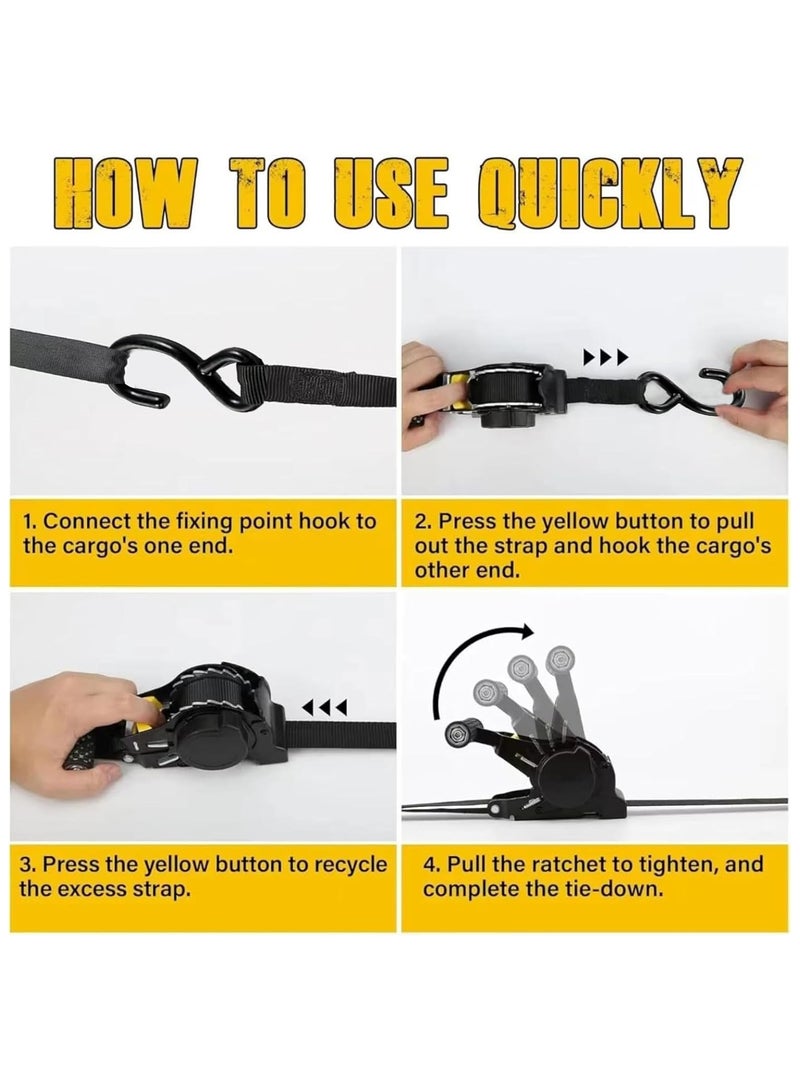 HOW TO USE QUICKLY

1. Connect the fixing point hook to the cargo's one end.

2. Press the yellow button to pull out the strap and hook the cargo's other end.

3. Press the yellow button to recycle the excess strap.

4. Pull the ratchet to tighten, and complete the tie-down.