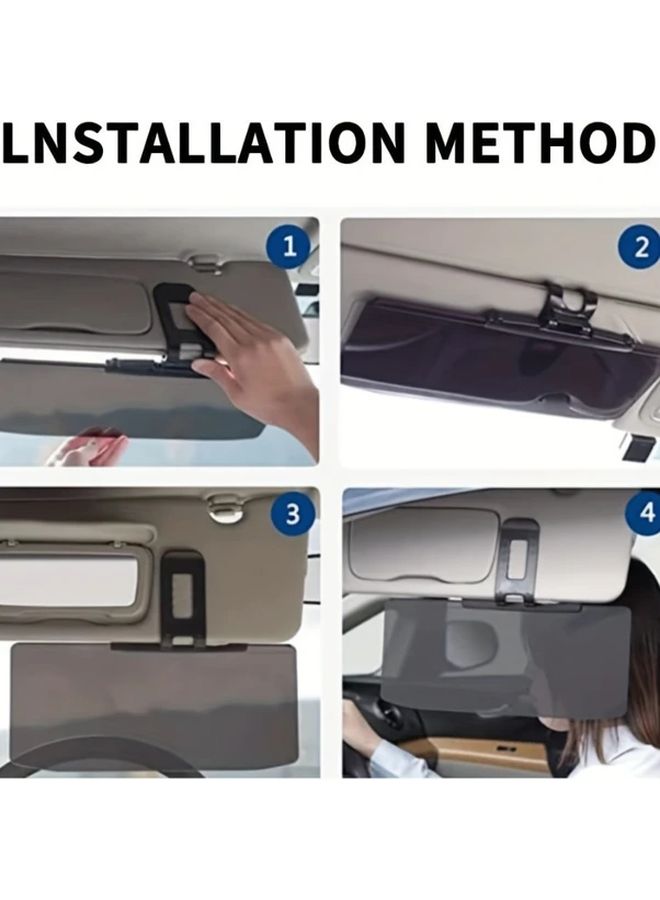 LNSTALLATION METHOD

1

2

3

4