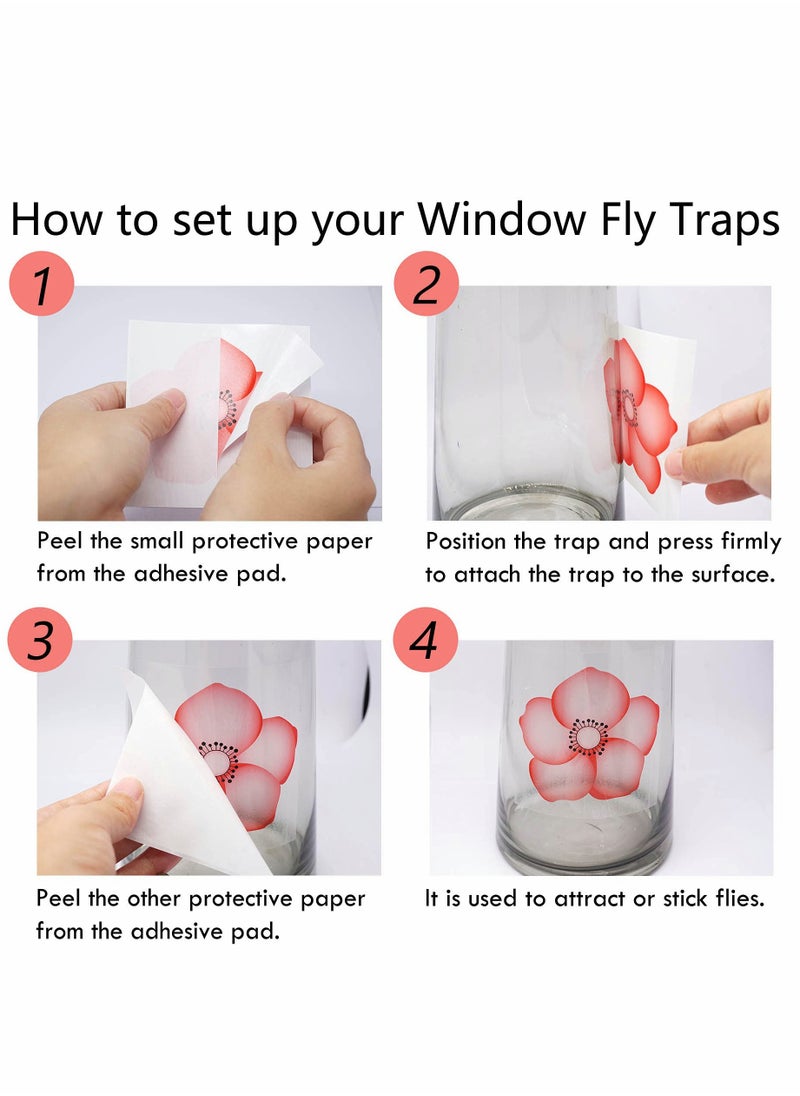 How to set up your Window Fly Traps

1

Peel the small protective paper from the adhesive pad.

2

Position the trap and press firmly to attach the trap to the surface.

3

Peel the other protective paper from the adhesive pad.

4

It is used to attract or stick flies.